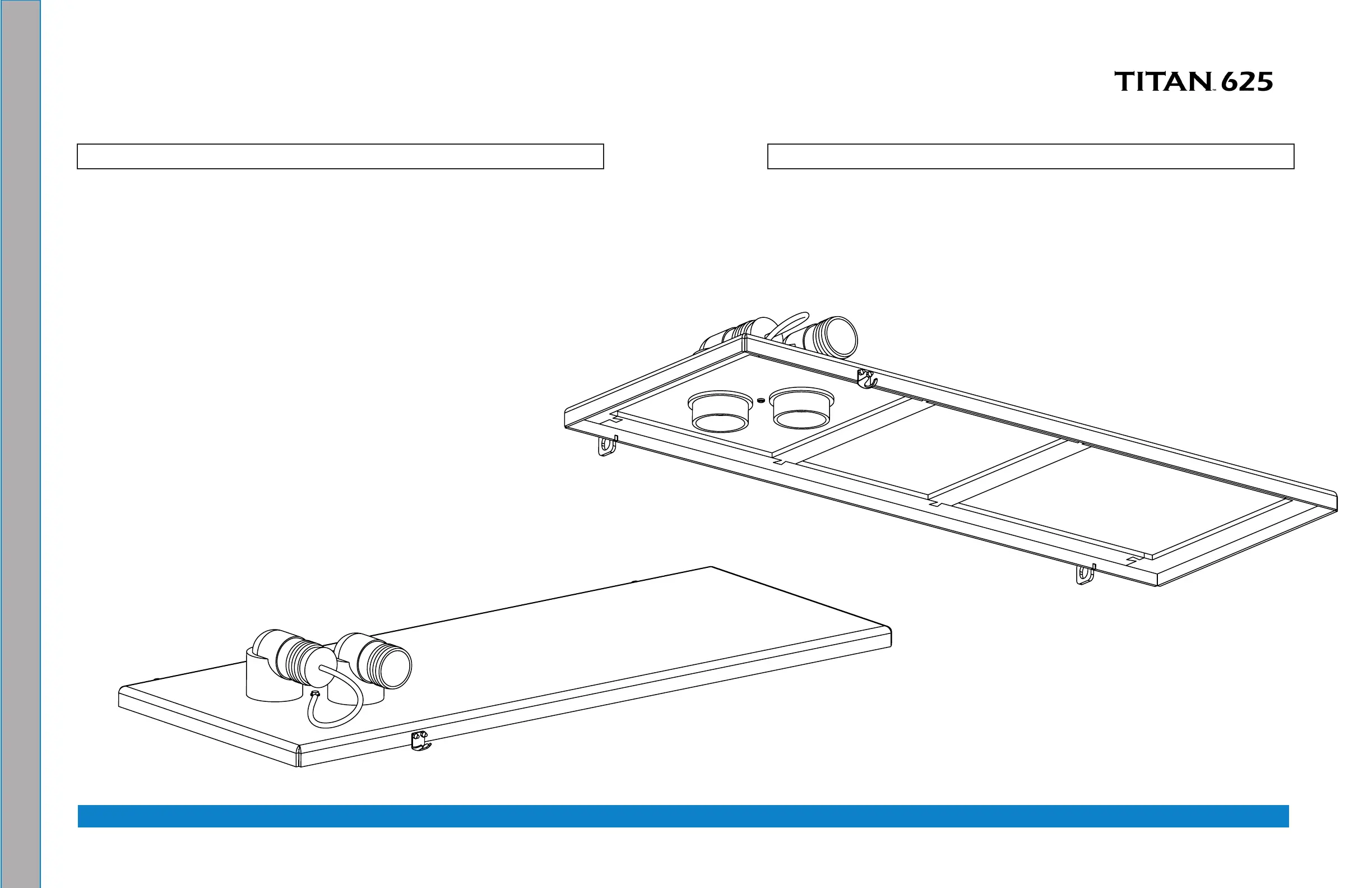 TITAN™ 625