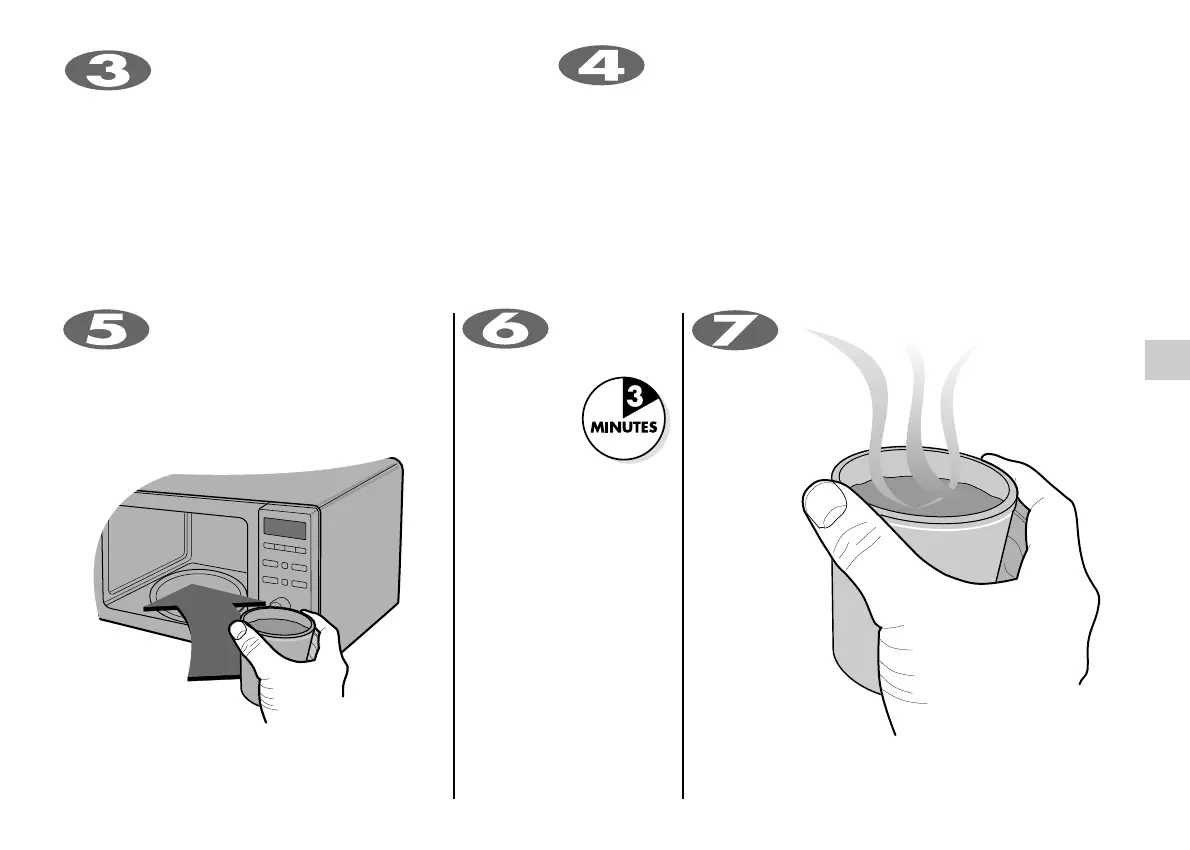 3

4

5

6

3
MINUTES

7