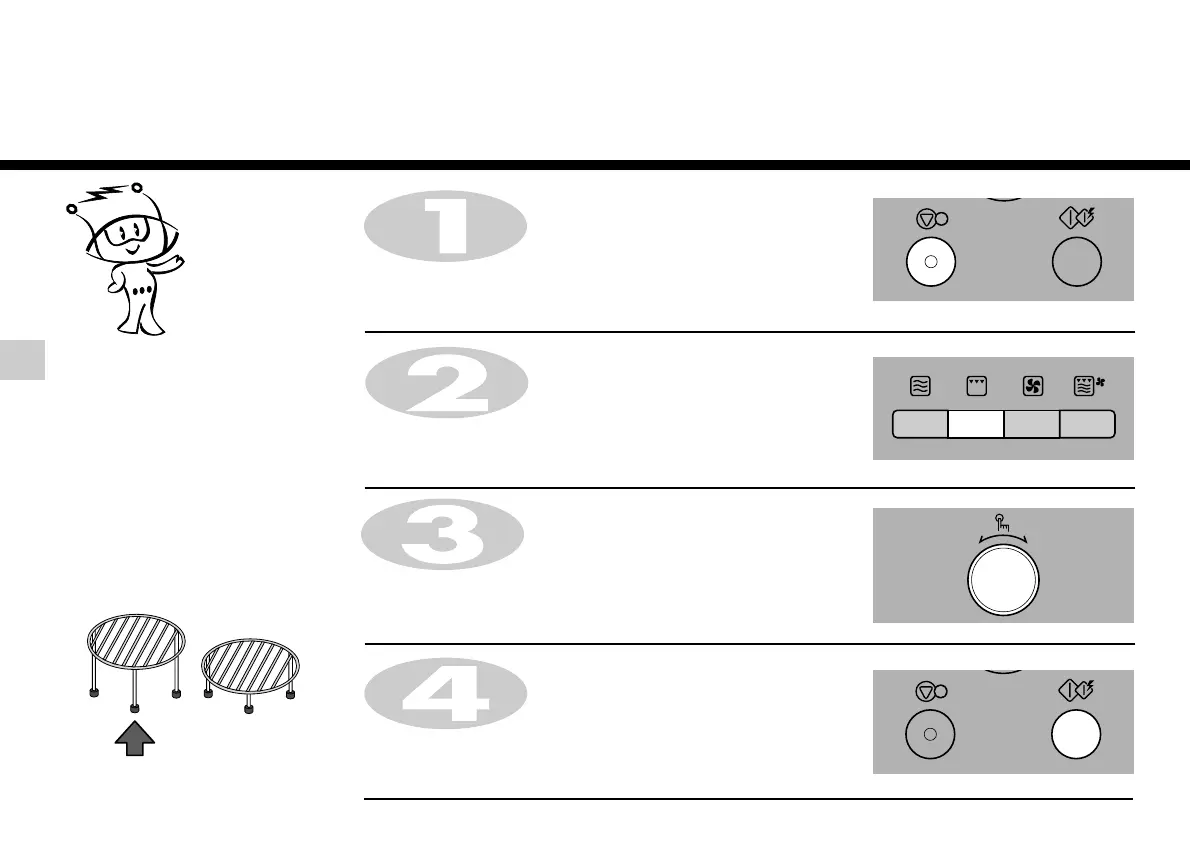 1

2

3

4