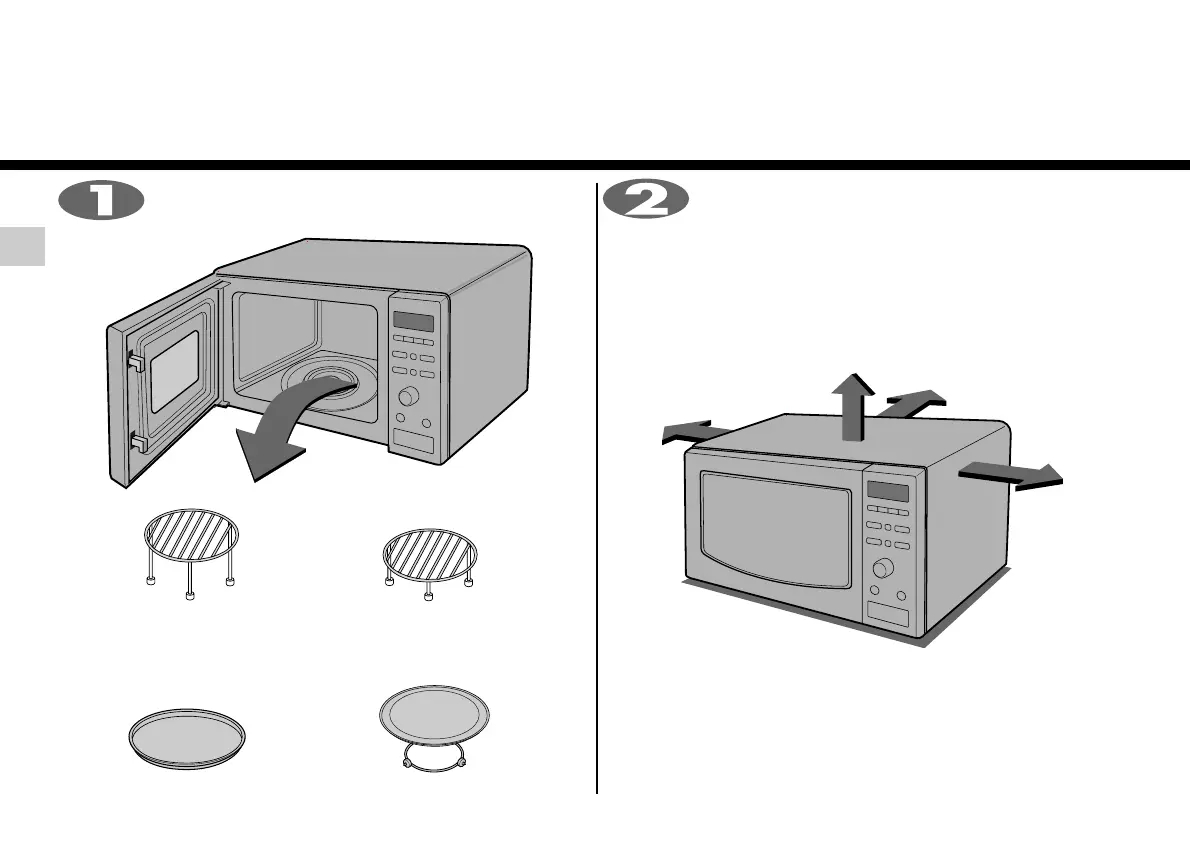 1

2