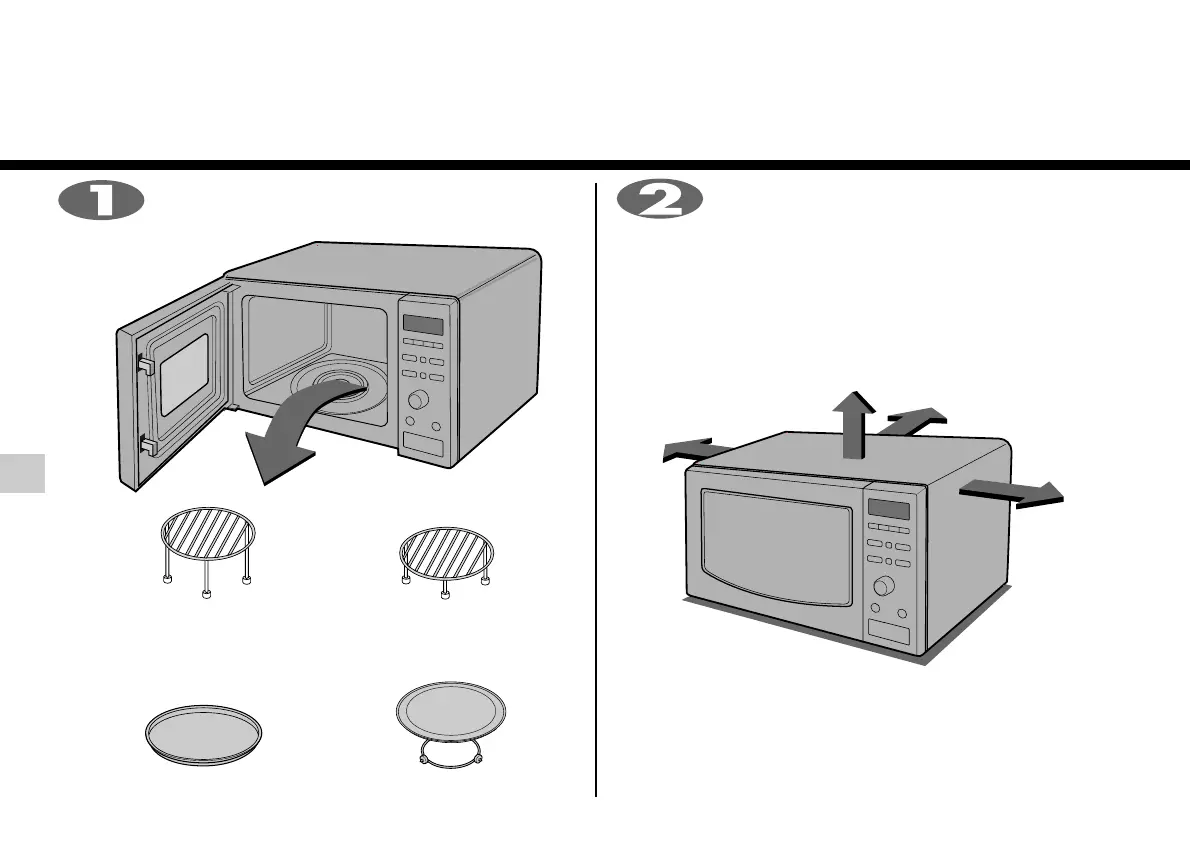 1

2