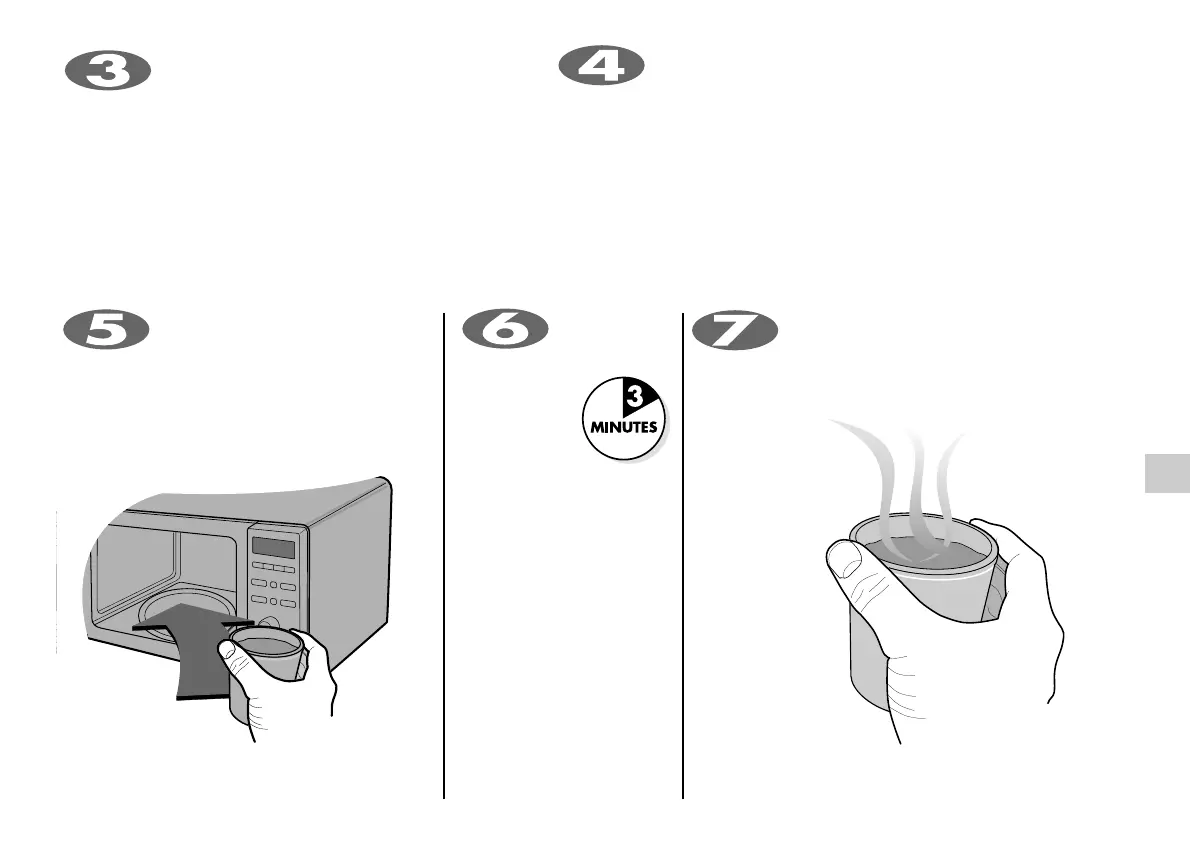 3

4

5

6

3
MINUTES

7