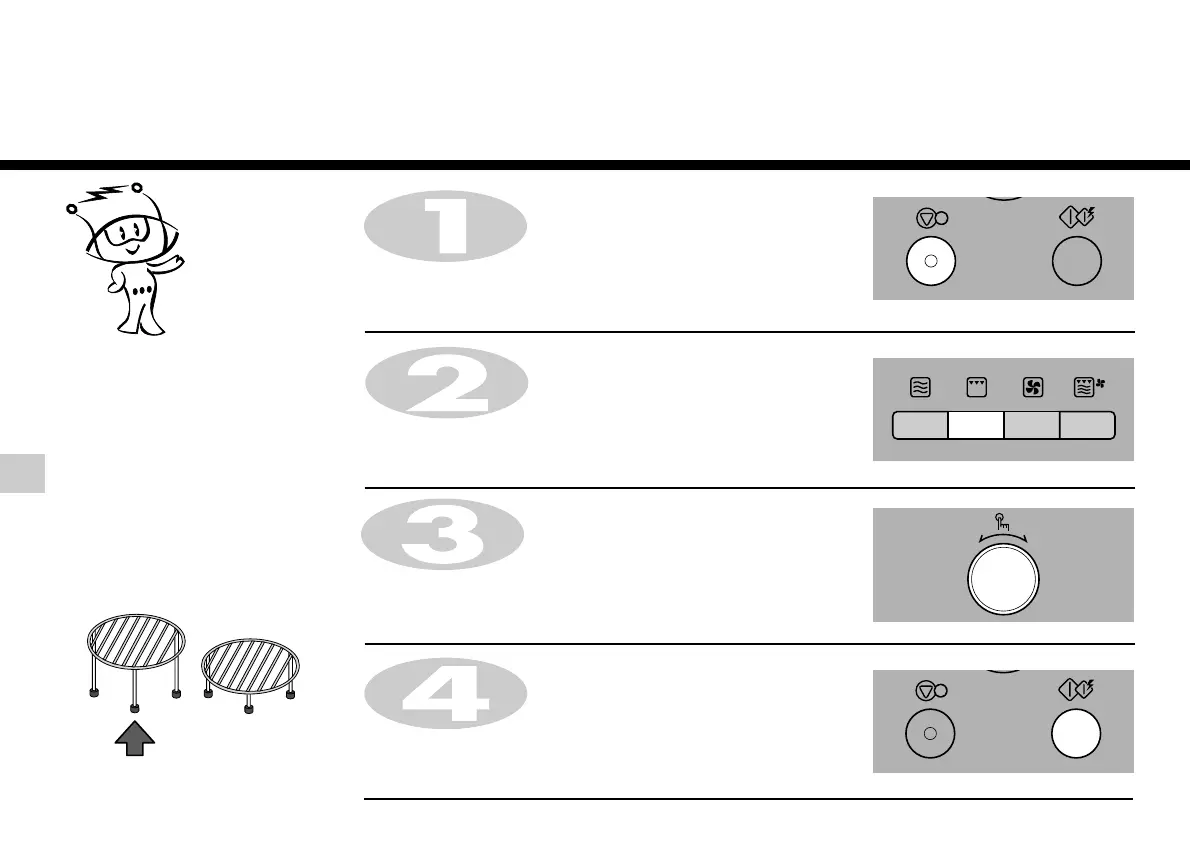 1

2

3

4