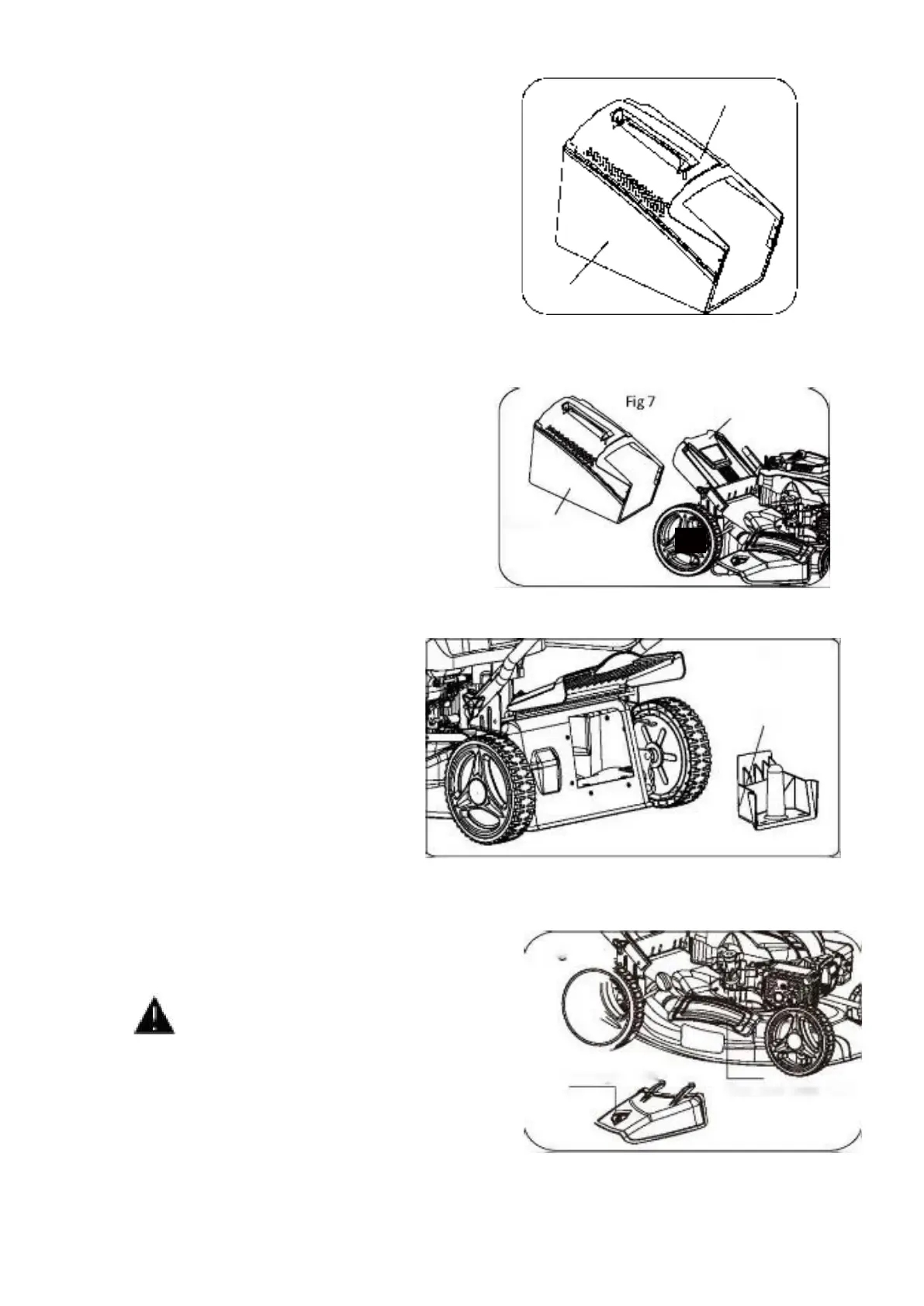 Fig 7