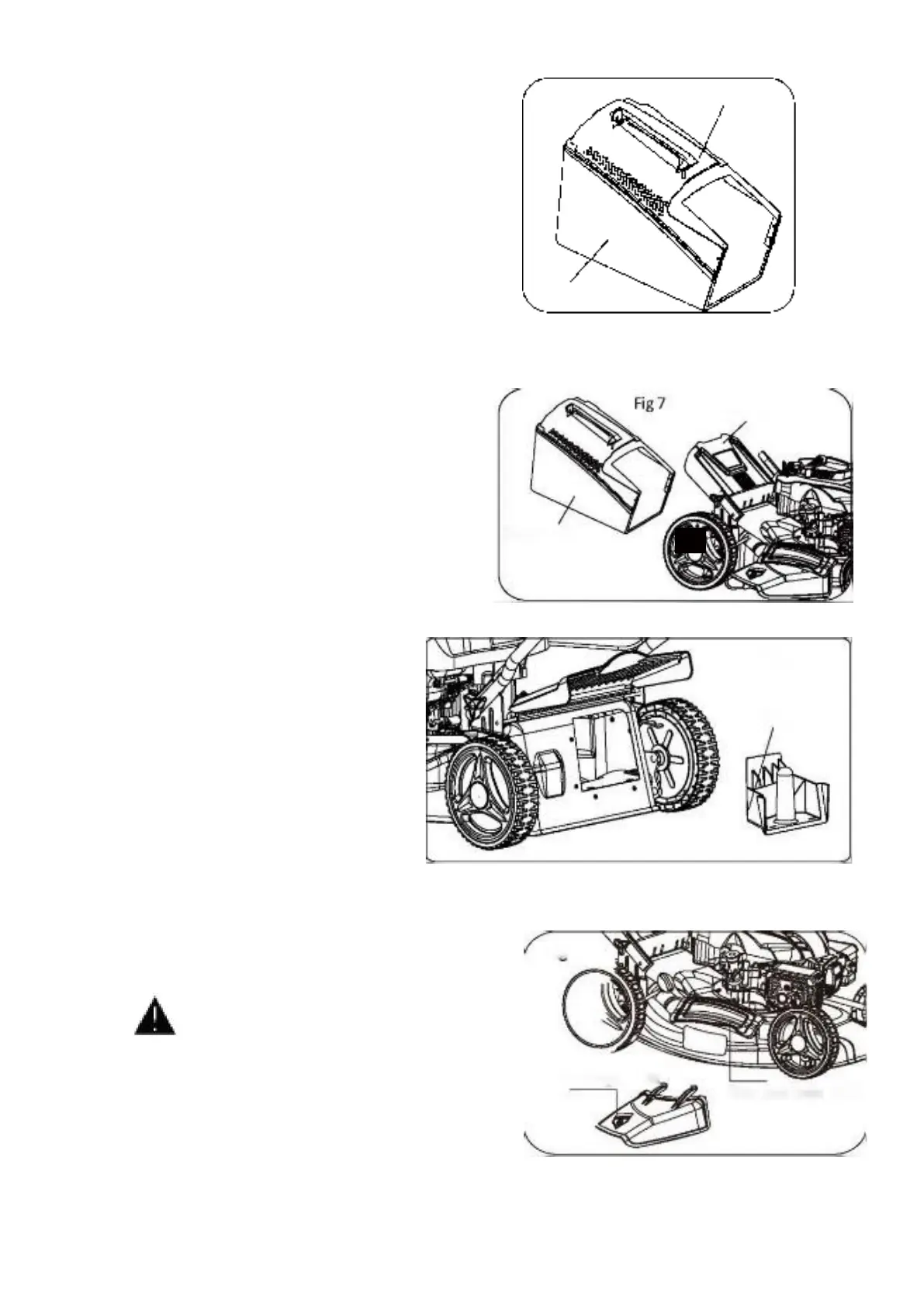 Fig 7