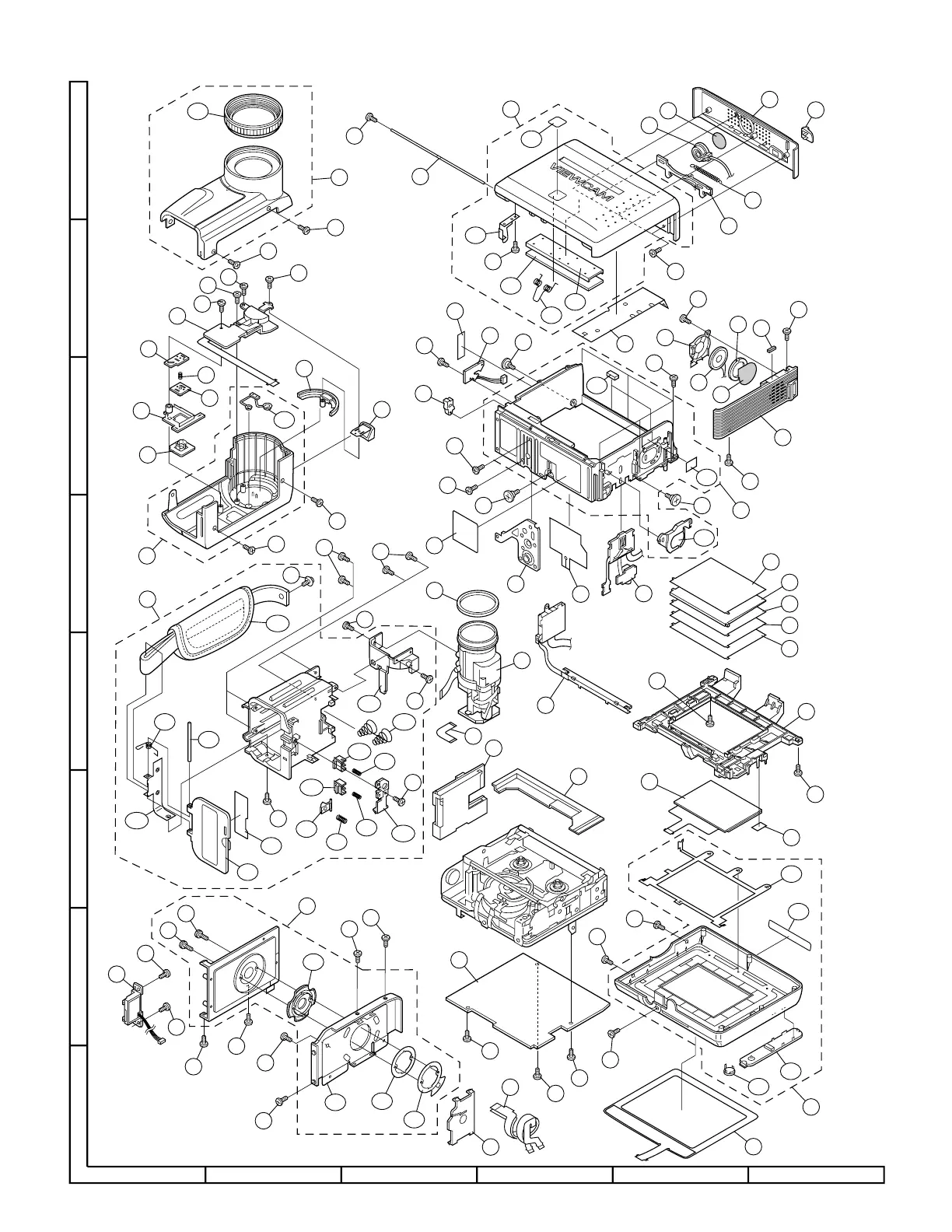 VIEWCAM