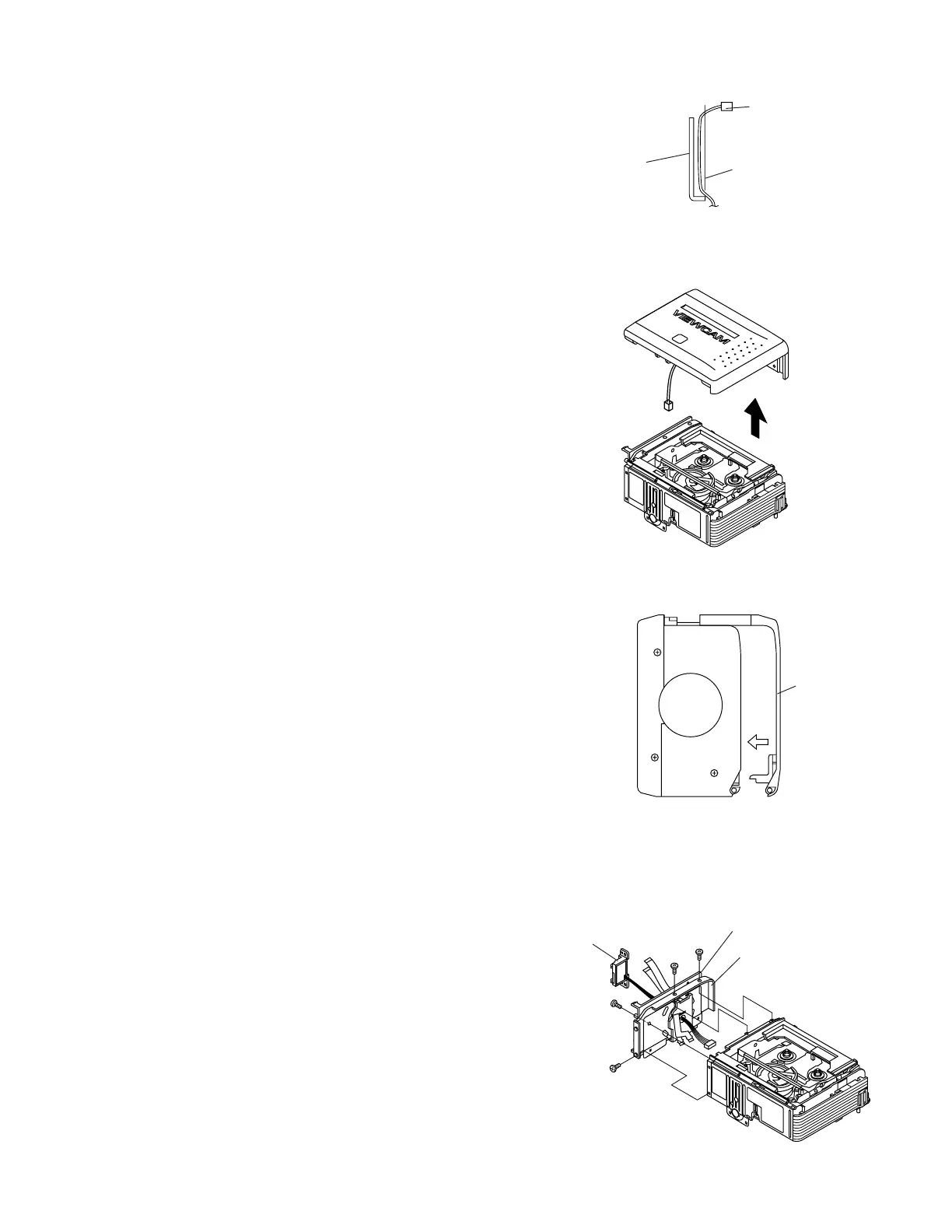 VIEWCAM