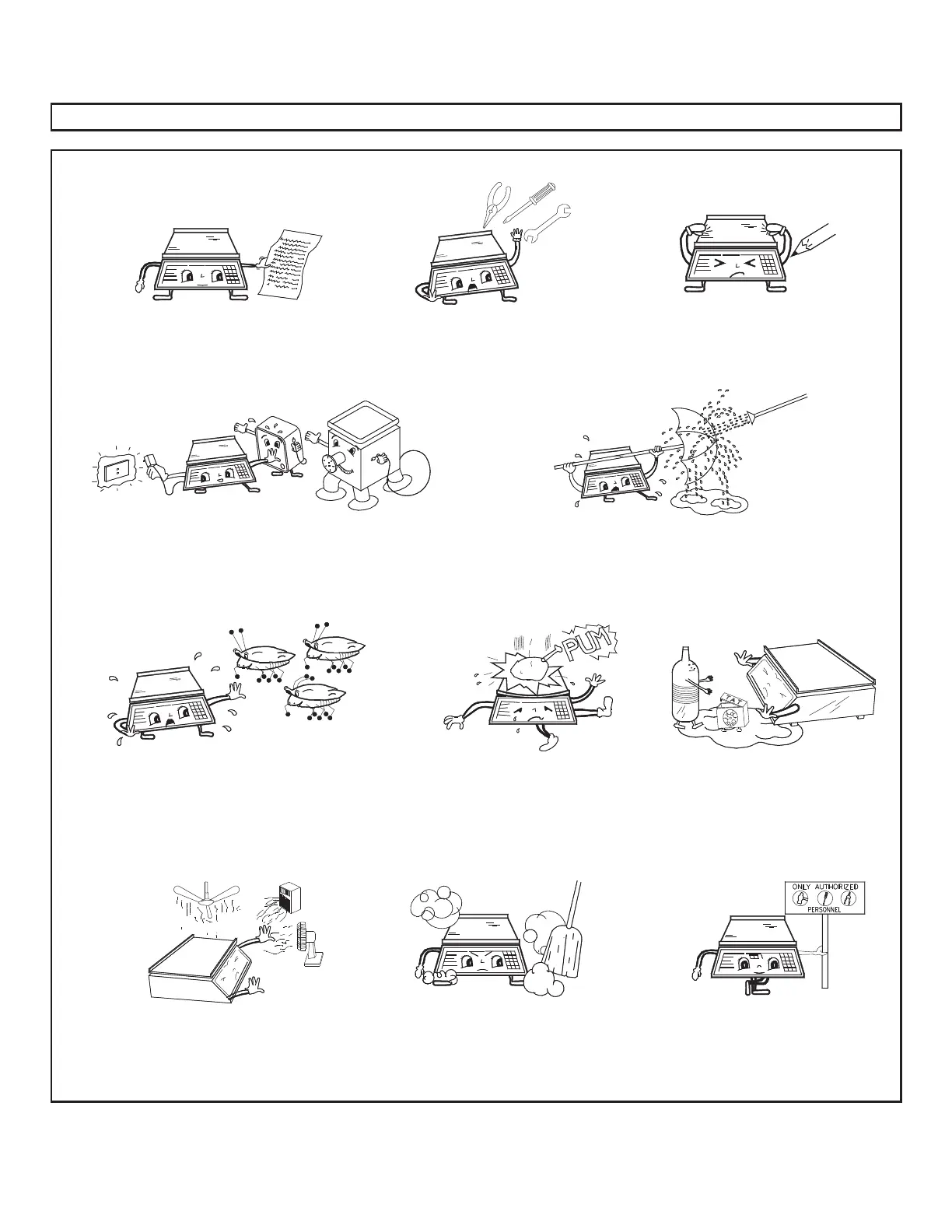 PUM

FAT

ONLY AUTHORIZED PERSONNEL