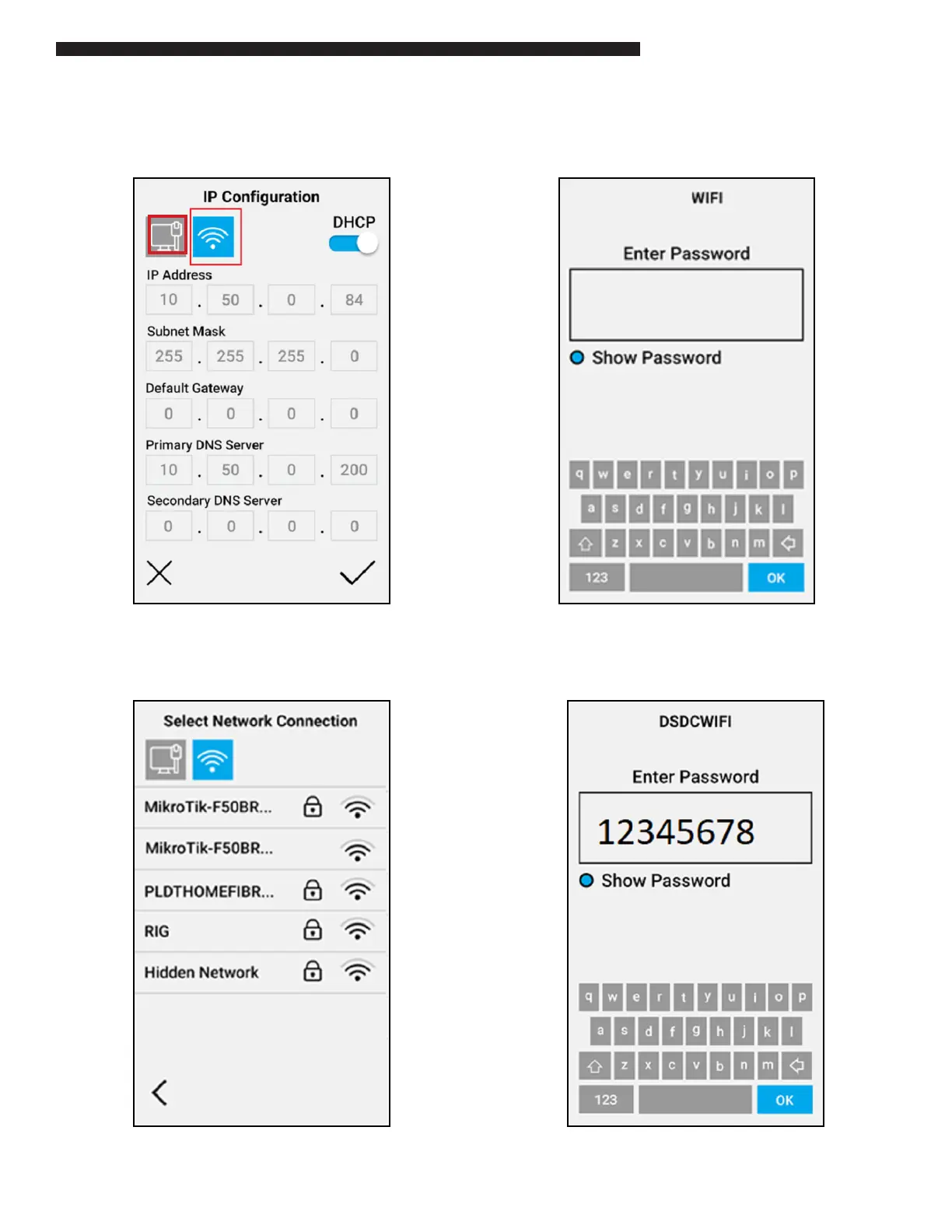 IP Configuration

DHCP

IP Address

10 . 50 . 0 . 84

Subnet Mask

255 . 255 . 255 . 0

Default Gateway

0 . 0 . 0 . 0

Primary DNS Server

10 . 50 . 0 . 200

Secondary DNS Server

0 . 0 . 0 . 0

WIFI

Enter Password

Show Password

q w e r t y u i o p
a s d f g h j k l
z x c v b n m
123 OK

Select Network Connection

MikroTik-F50BR...

MikroTik-F50BR...

PLDTHOMEFIBR...

RIG

Hidden Network

DSDCWIFI

Enter Password

12345678

Show Password

q w e r t y u i o p
a s d f g h j k l
z x c v b n m
123 OK