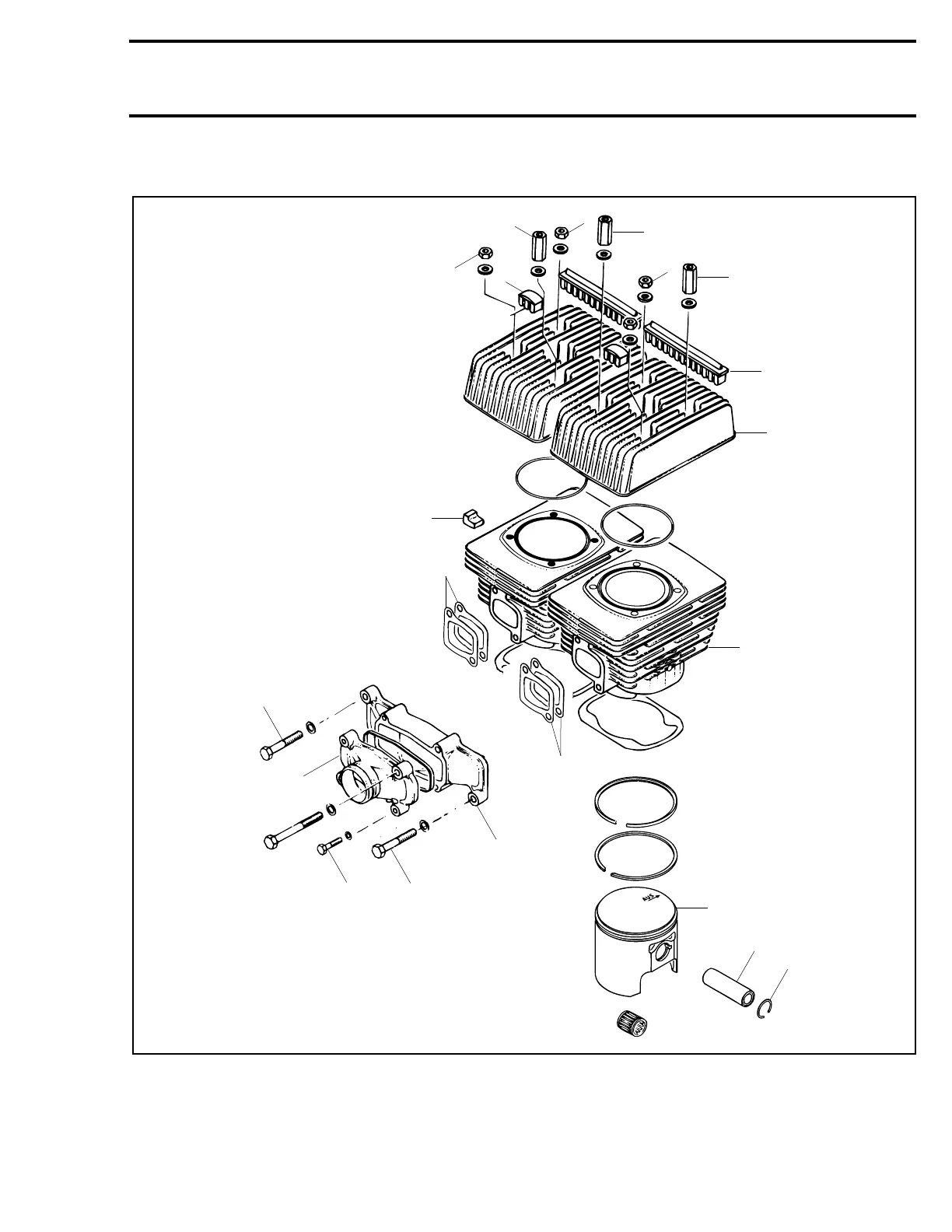 AUS