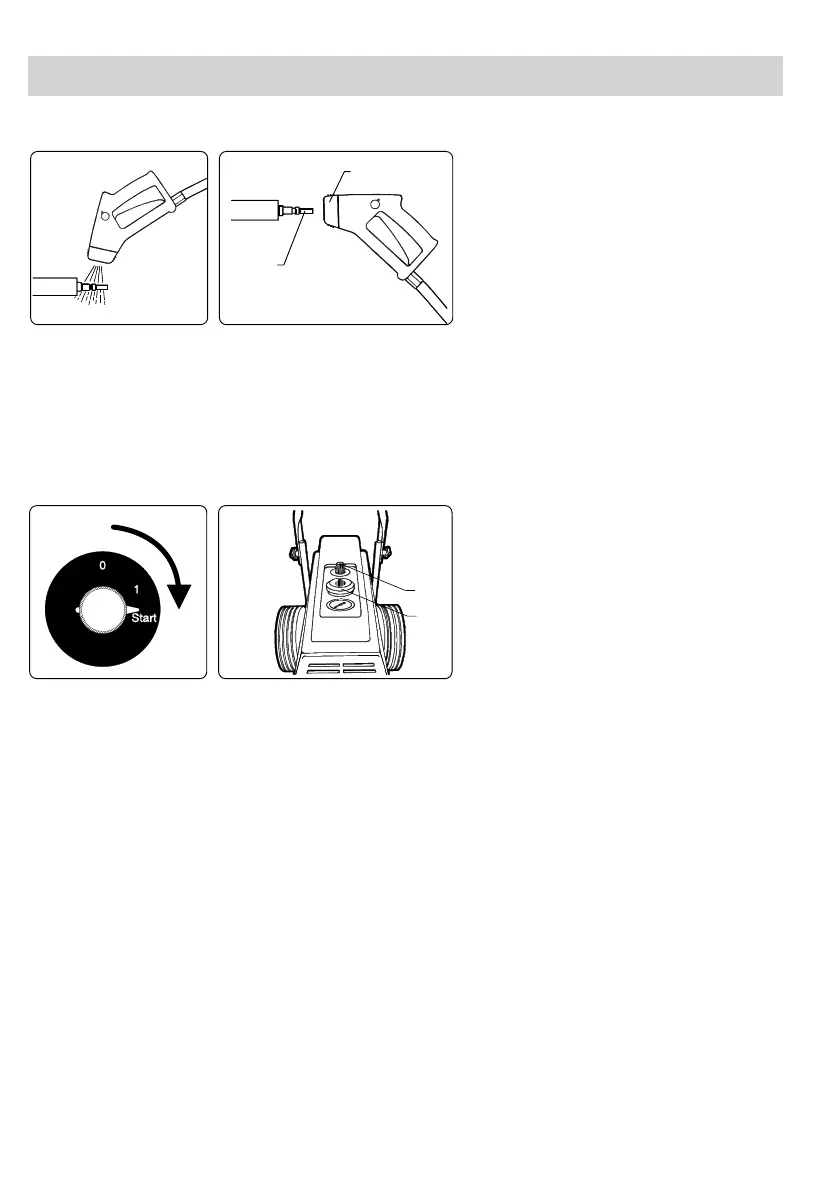 0

1

Start