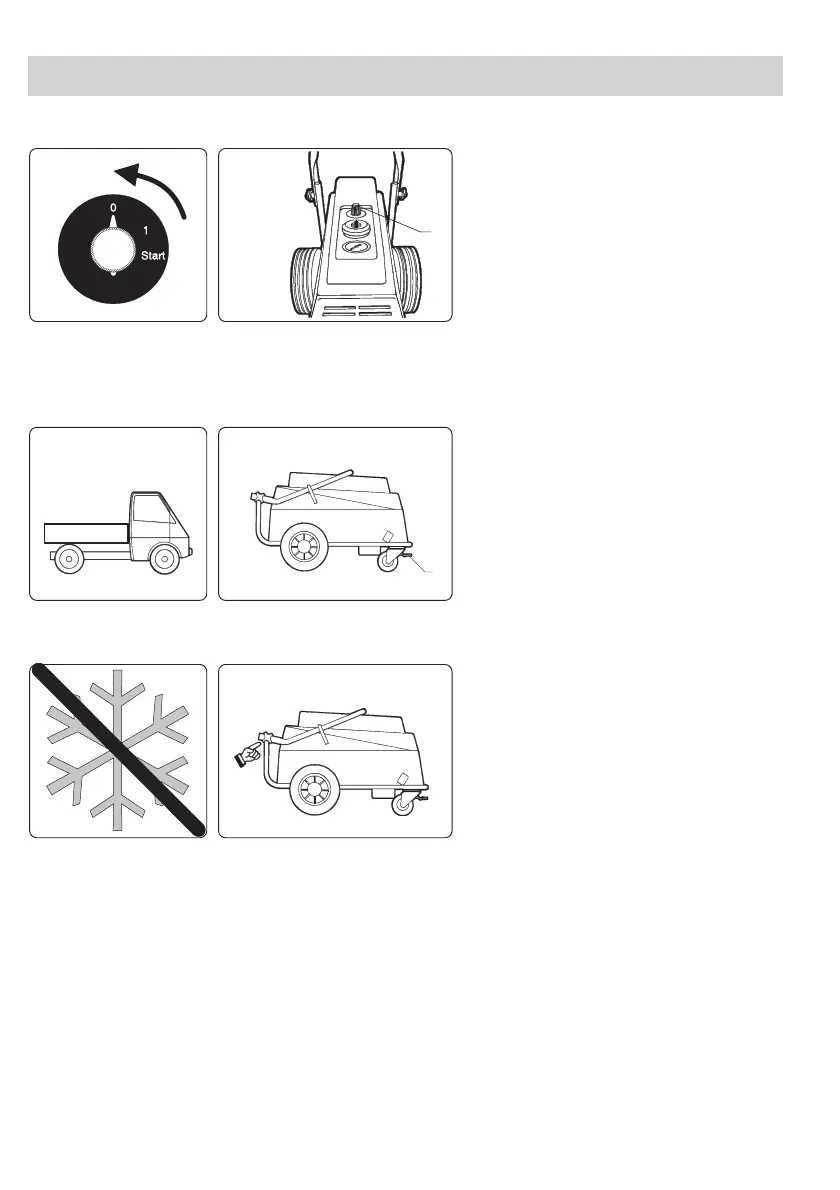 0
1
Start