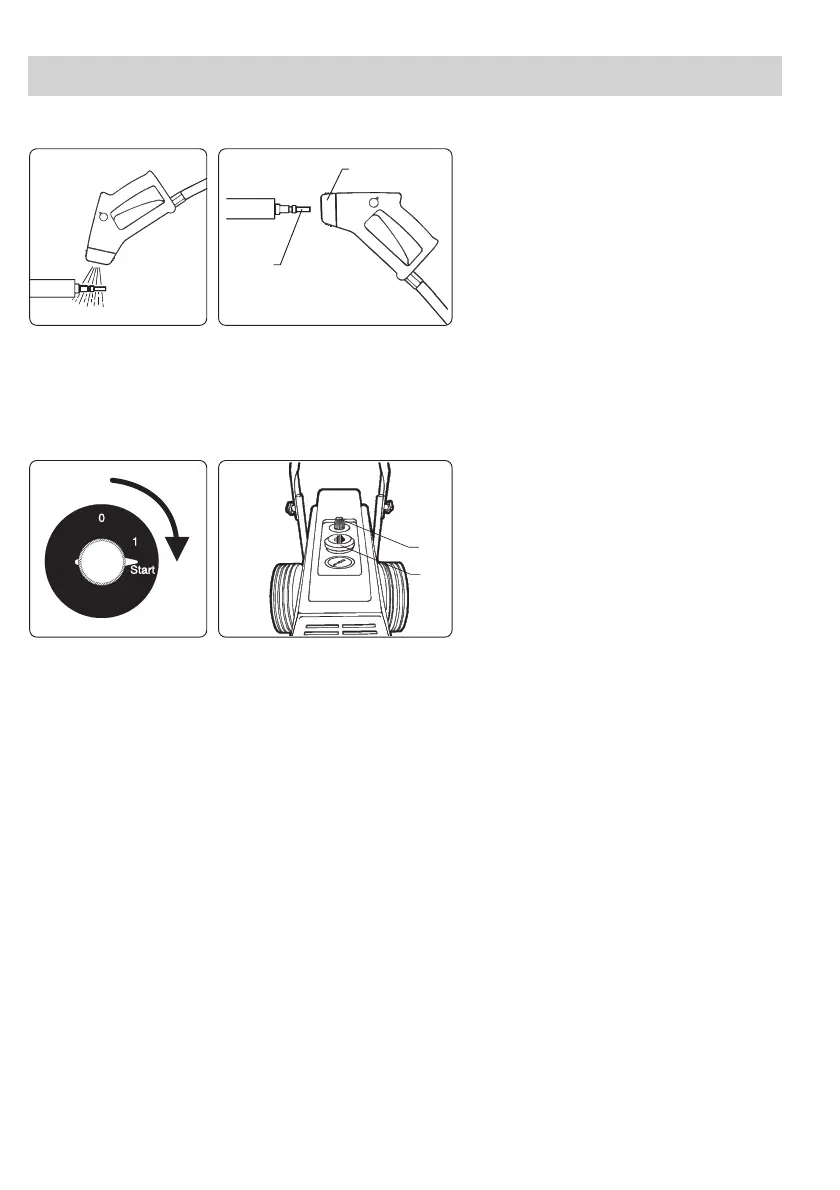 0
1
Start