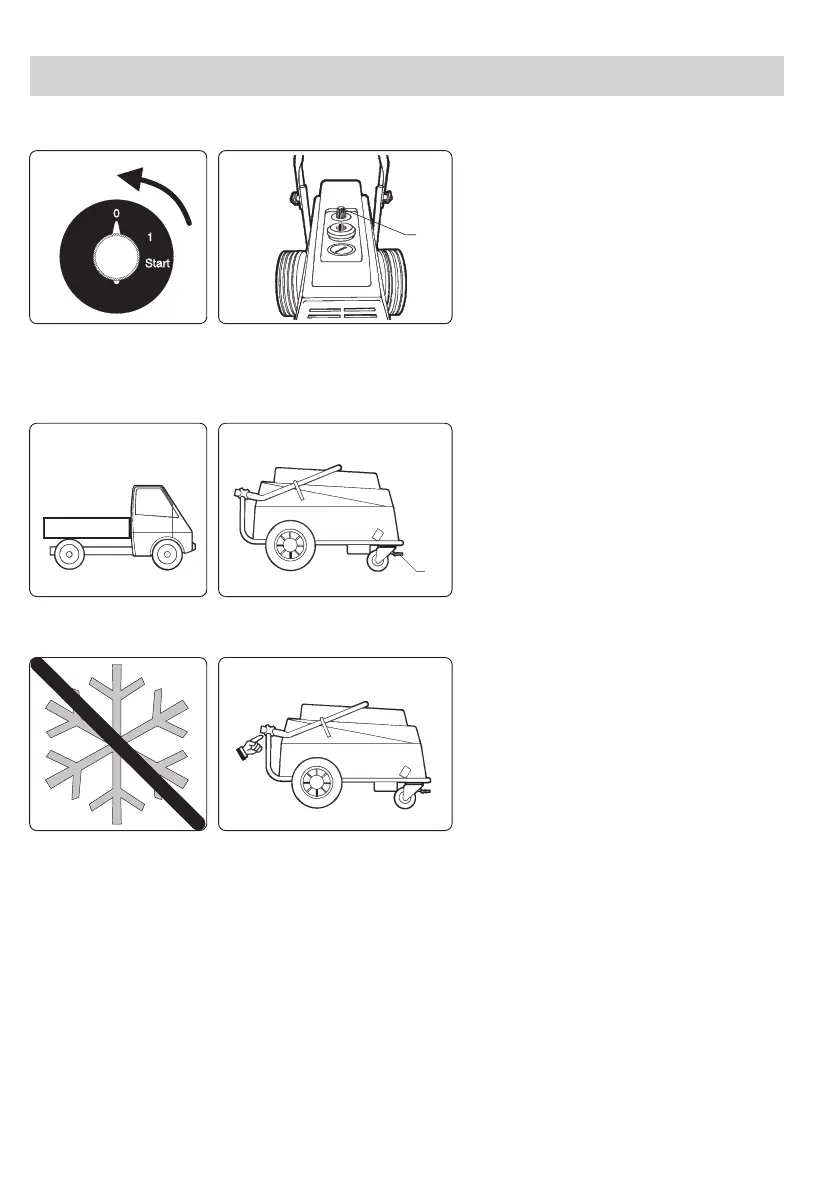 0
1
Start