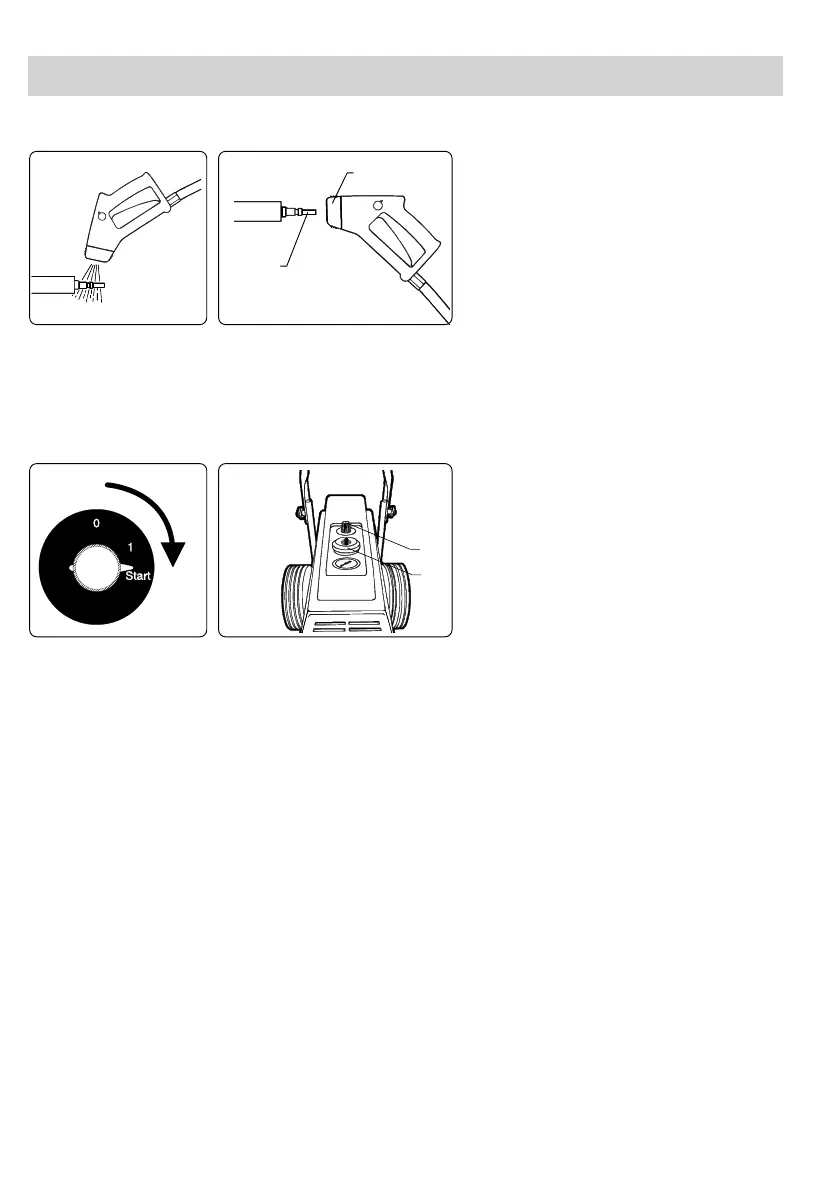 0
1
Start