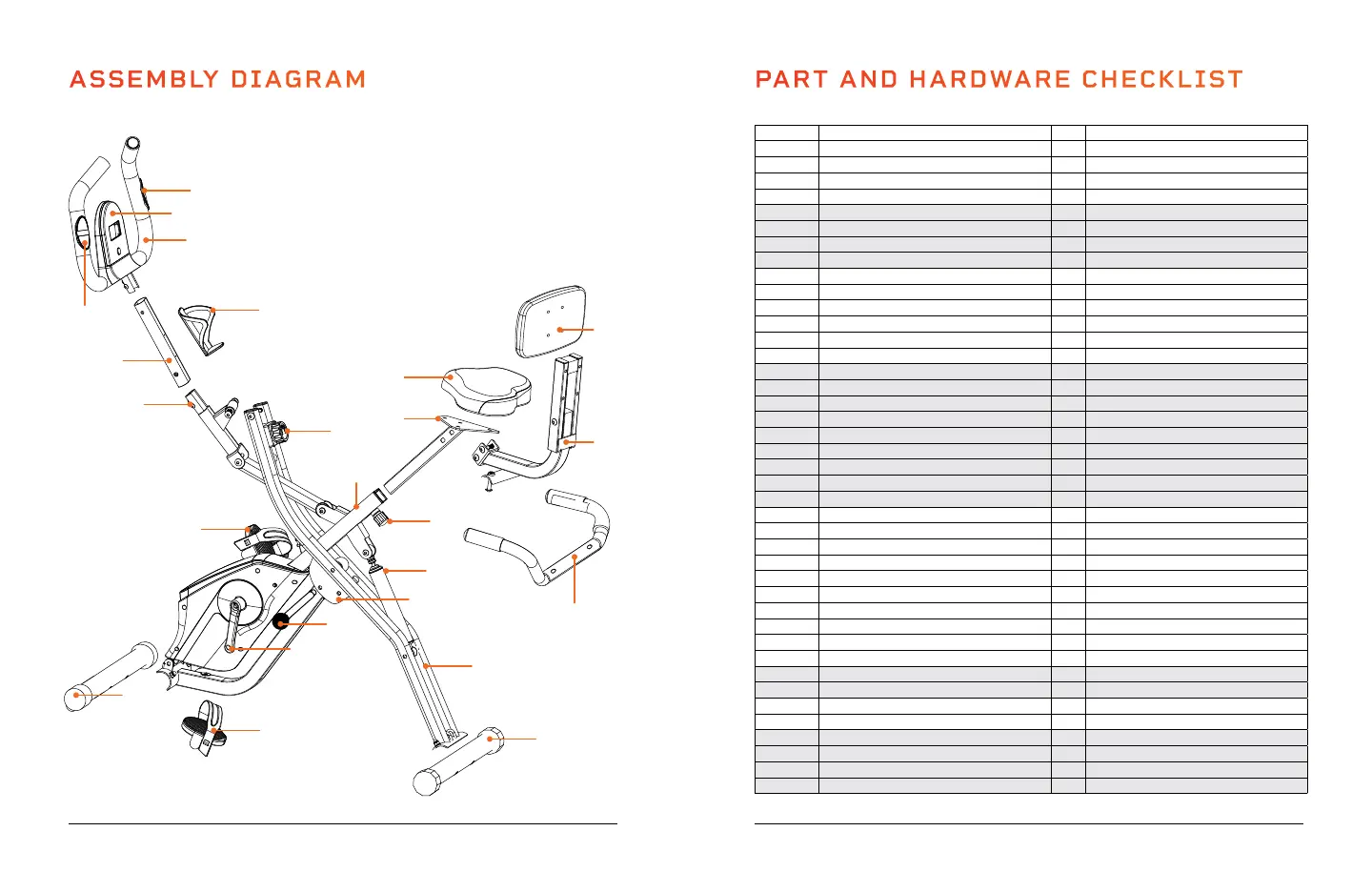 ASSEMBLY DIAGRAM

PART AND HARDWARE CHECKLIST