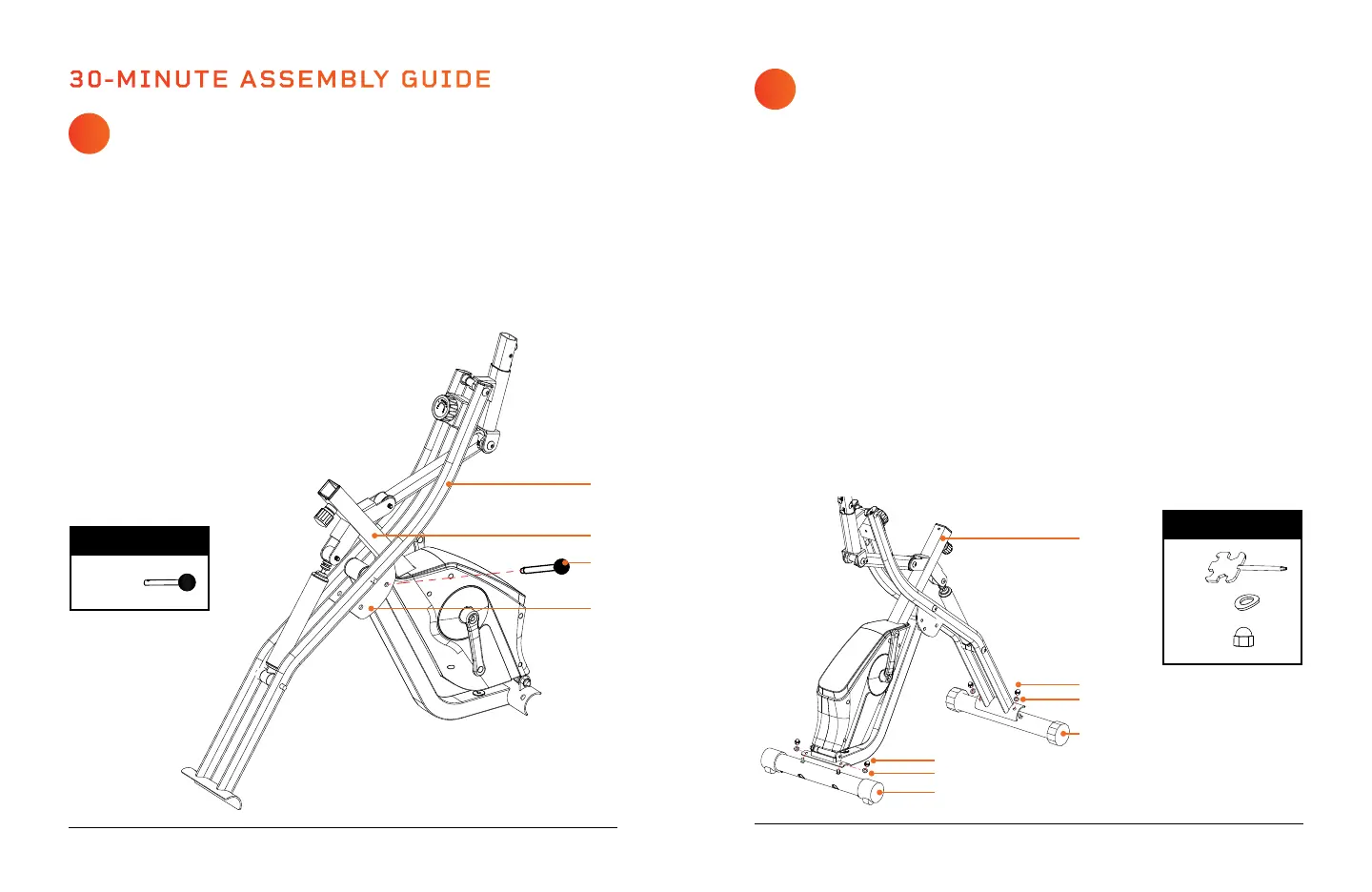 30-MINUTE ASSEMBLY GUIDE