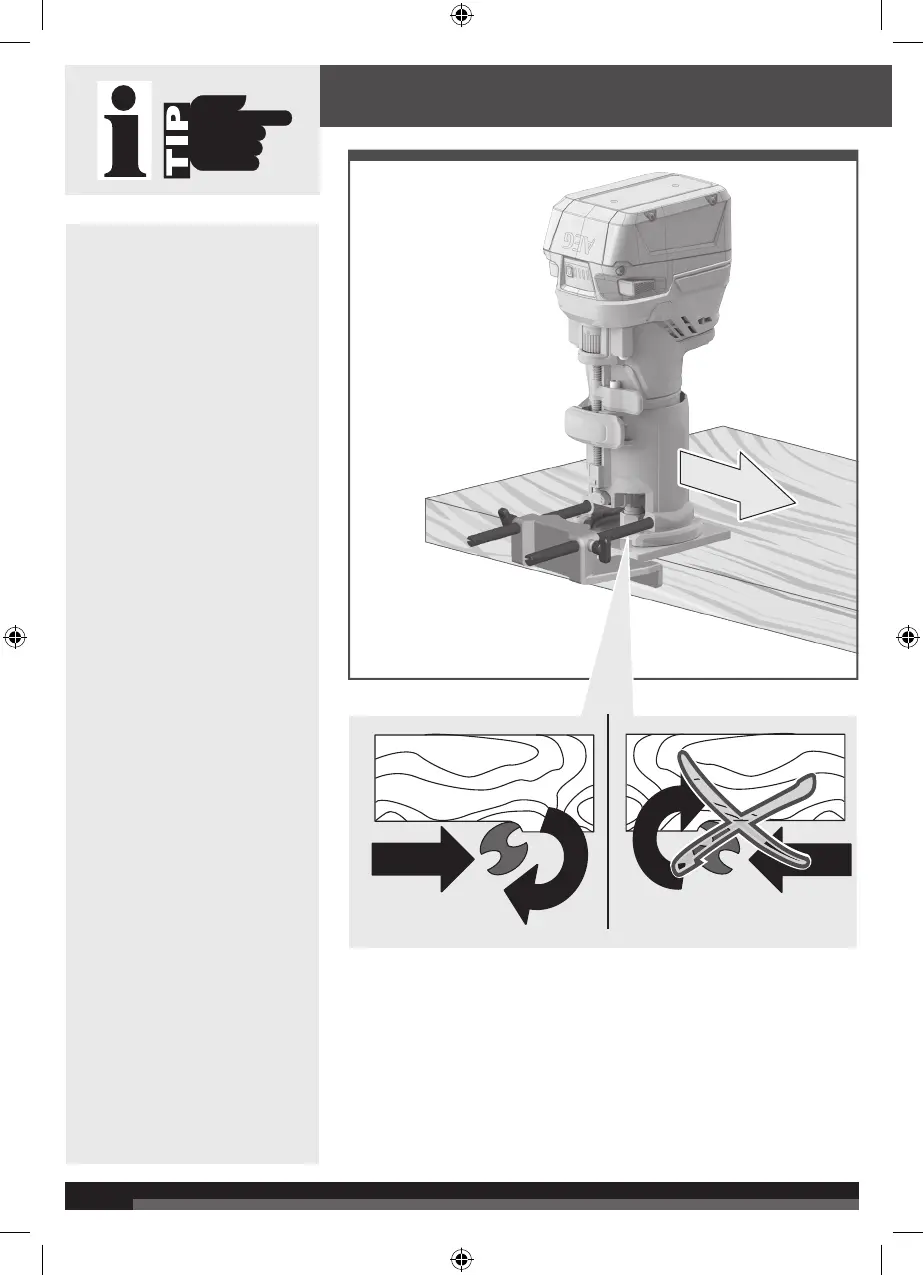 i TIP

AEG