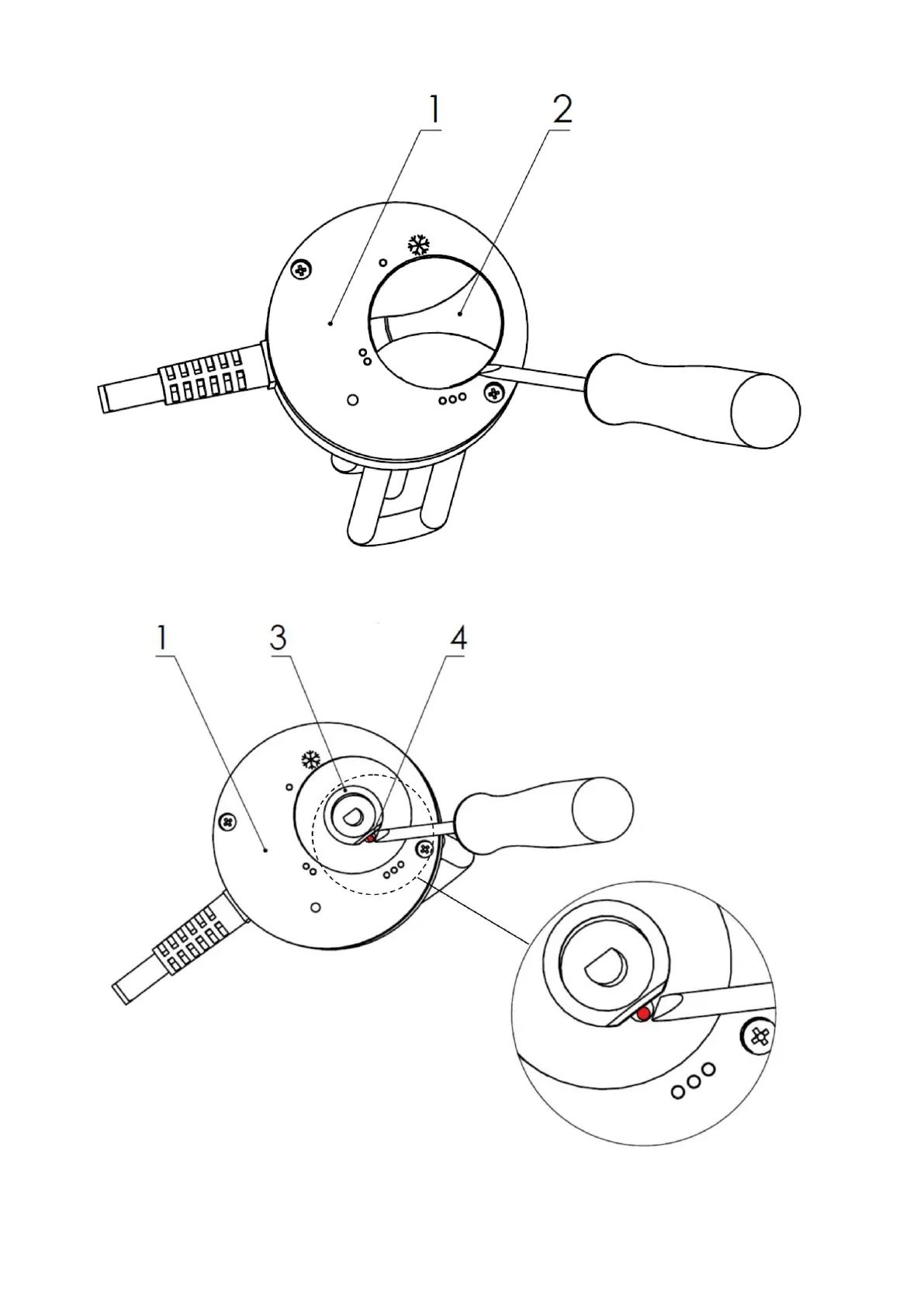 1
2
1
3
4