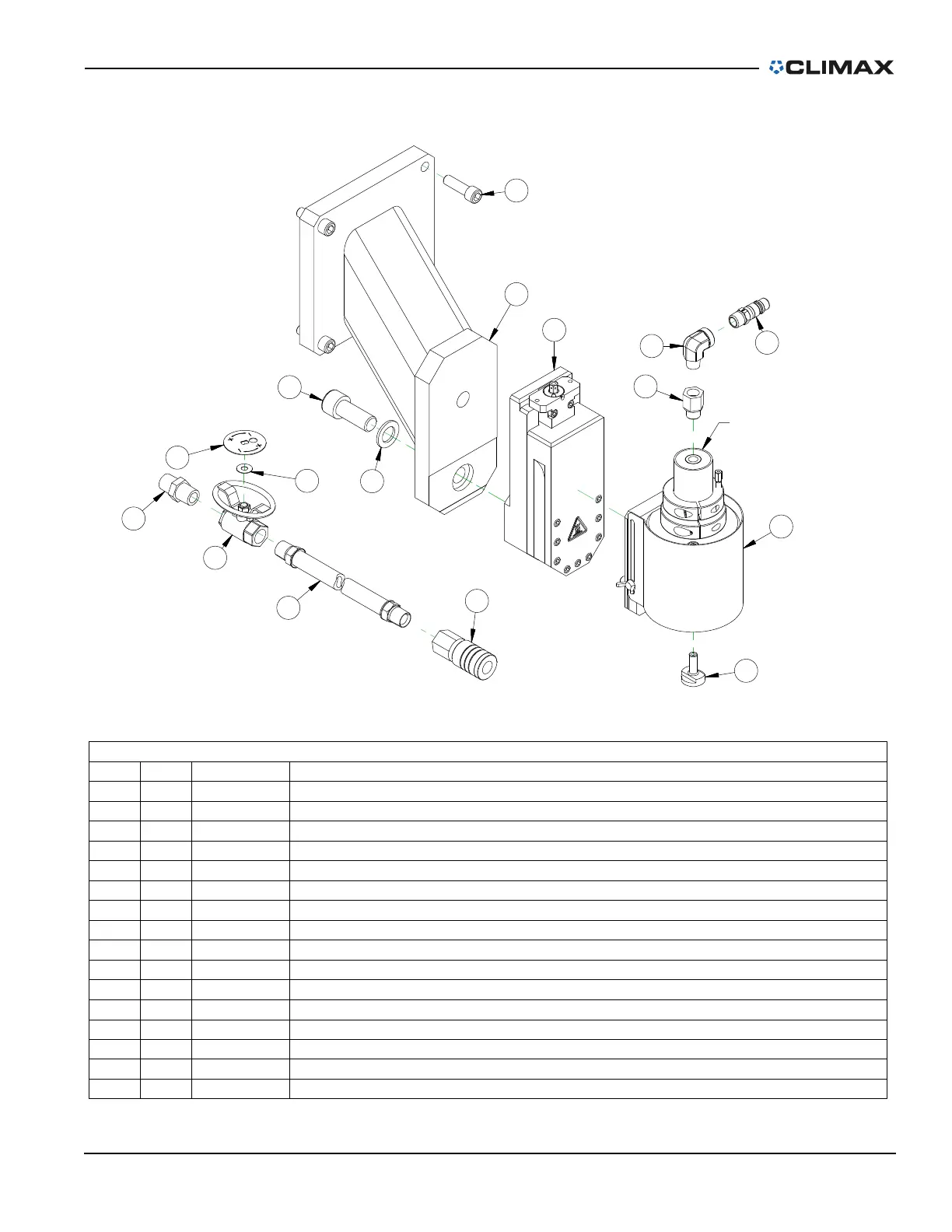 CLIMAX