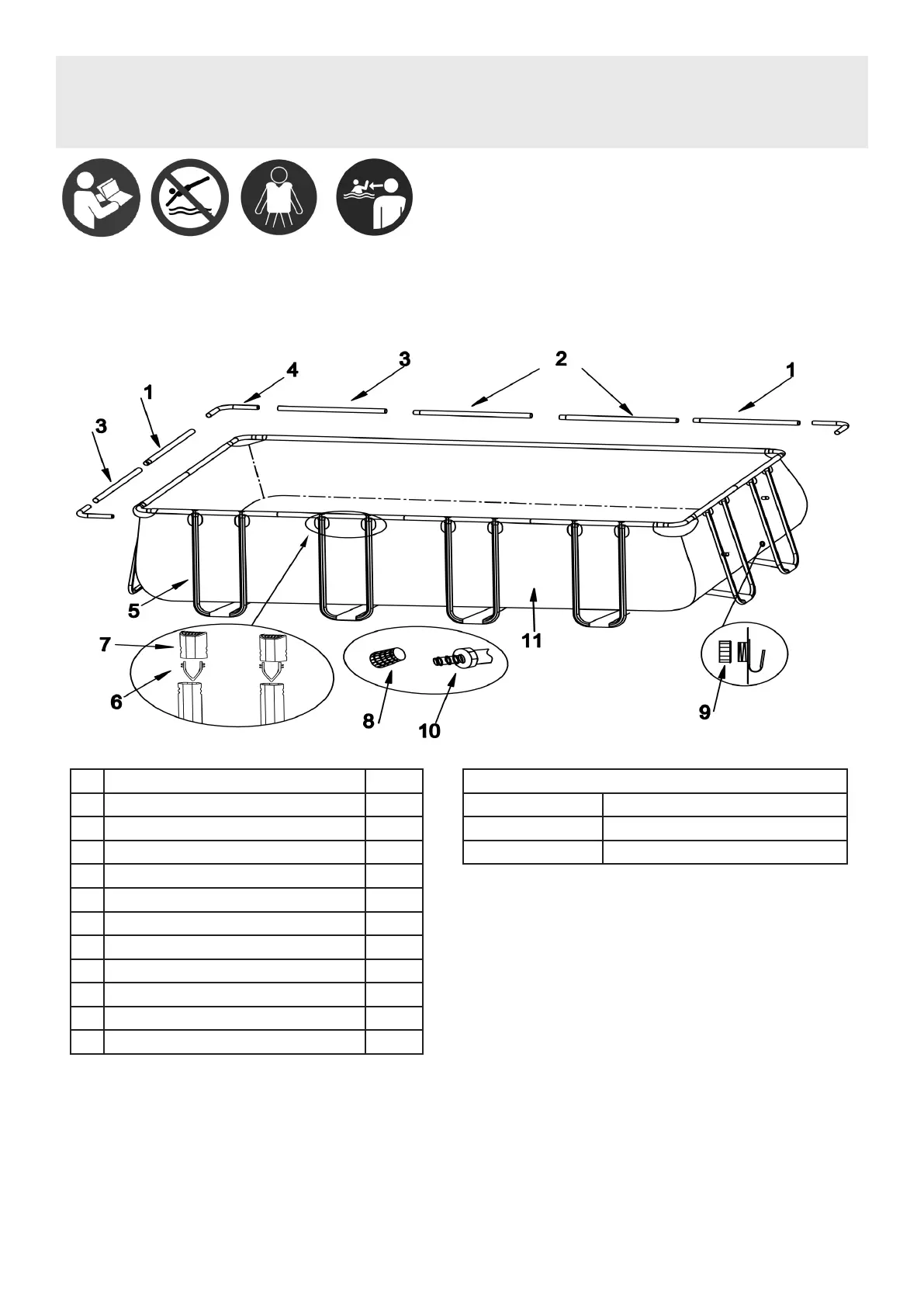 4 3 2 1
1
3
5
7
6
8
10
11
9