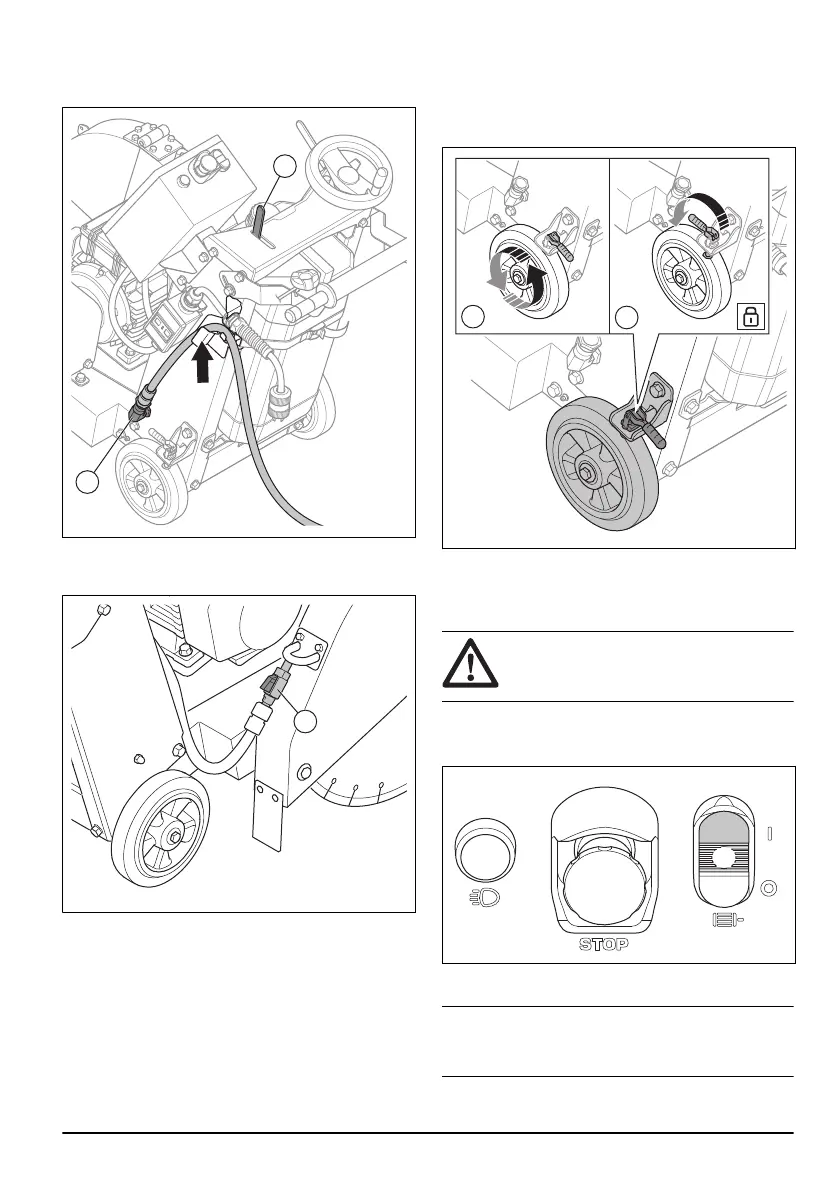 STOP