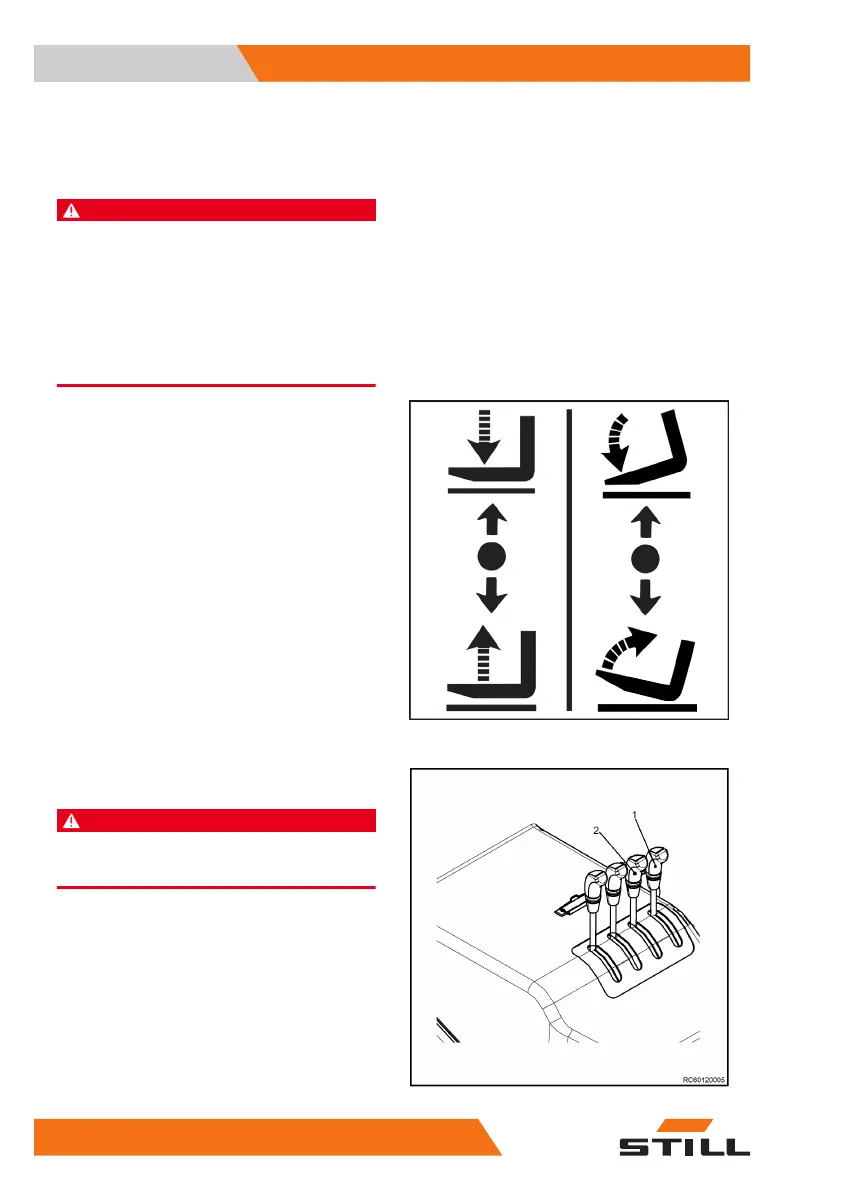 2
1

RC60120005

STILL