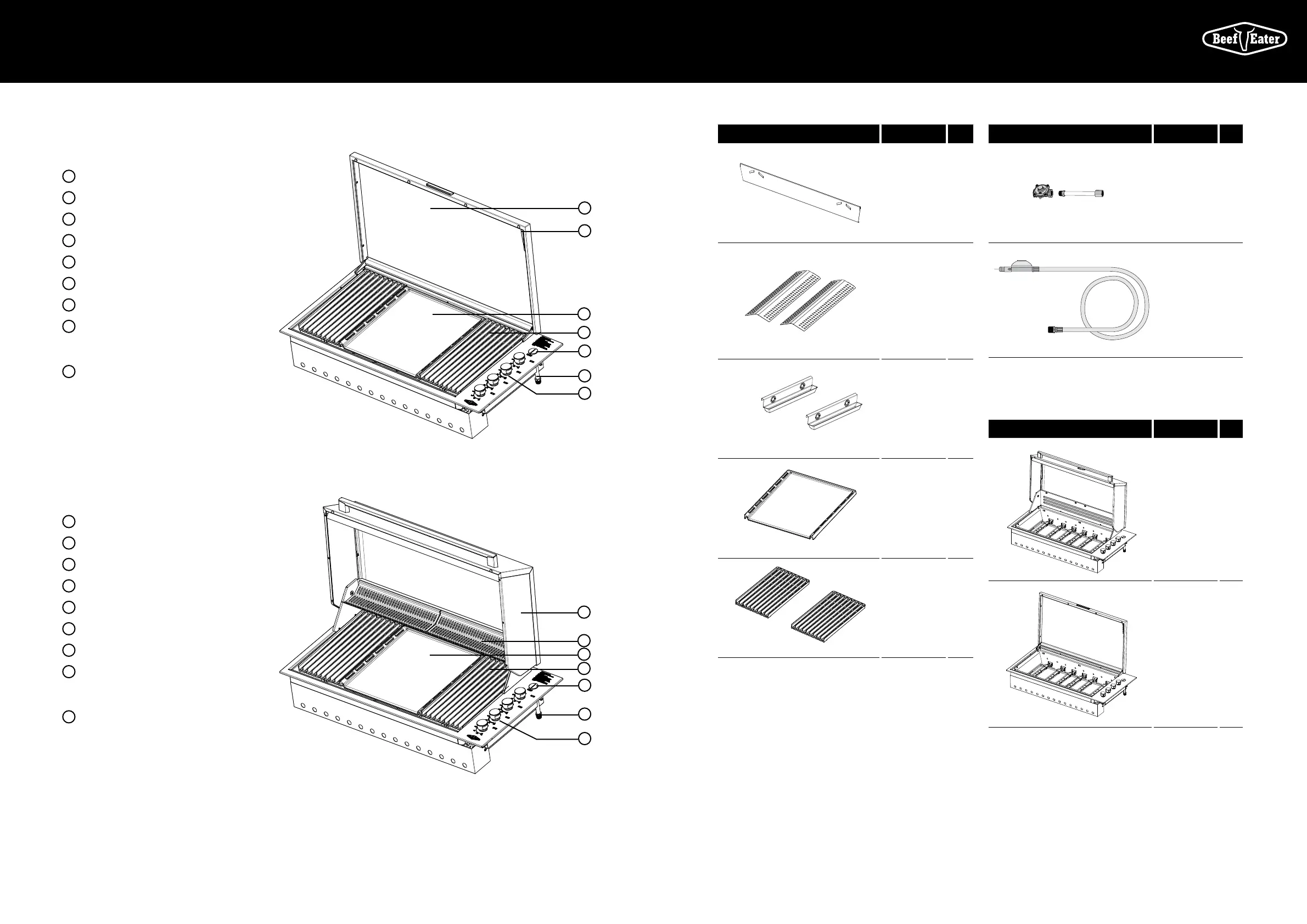 Beef Eater