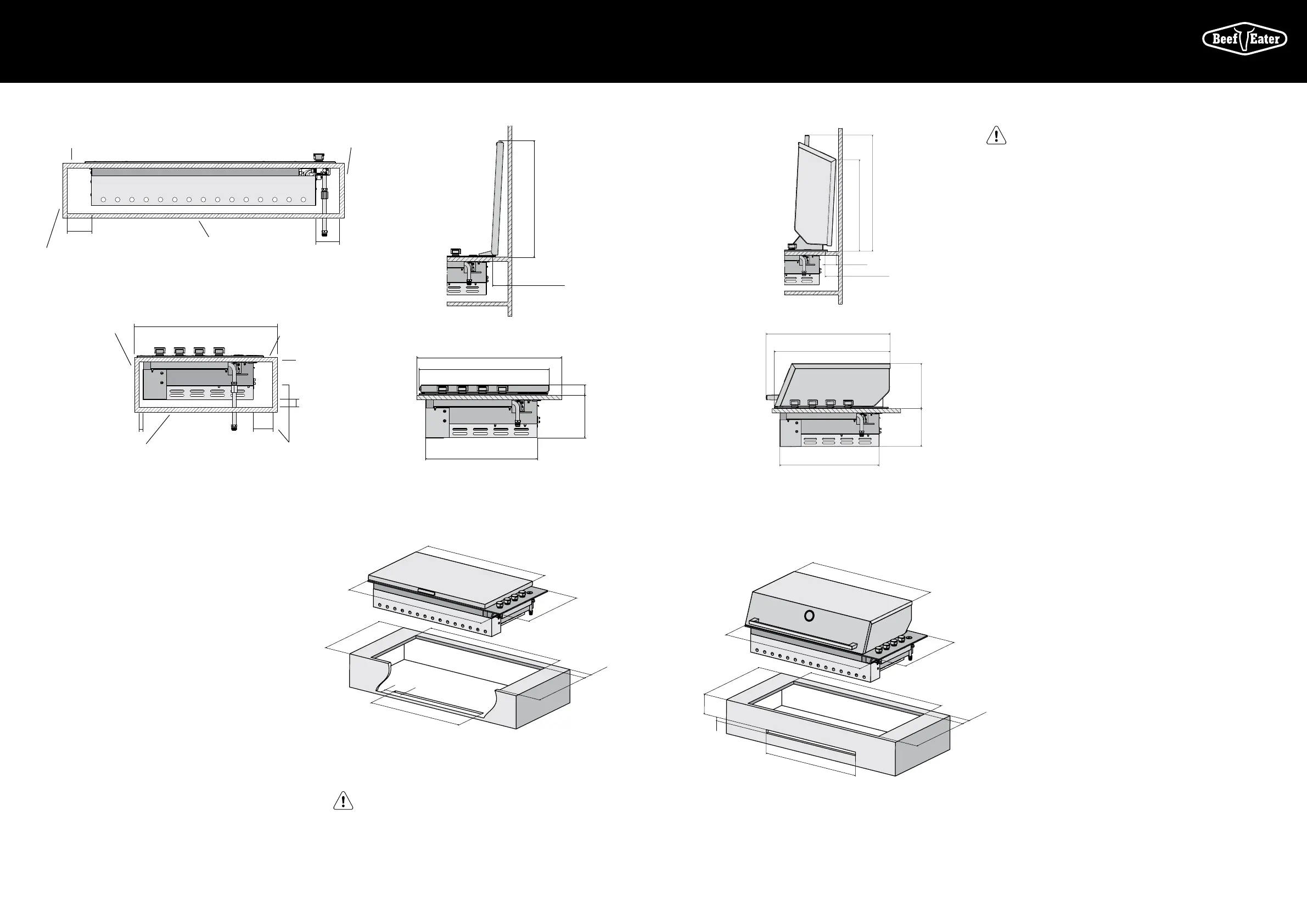 Beef Eater