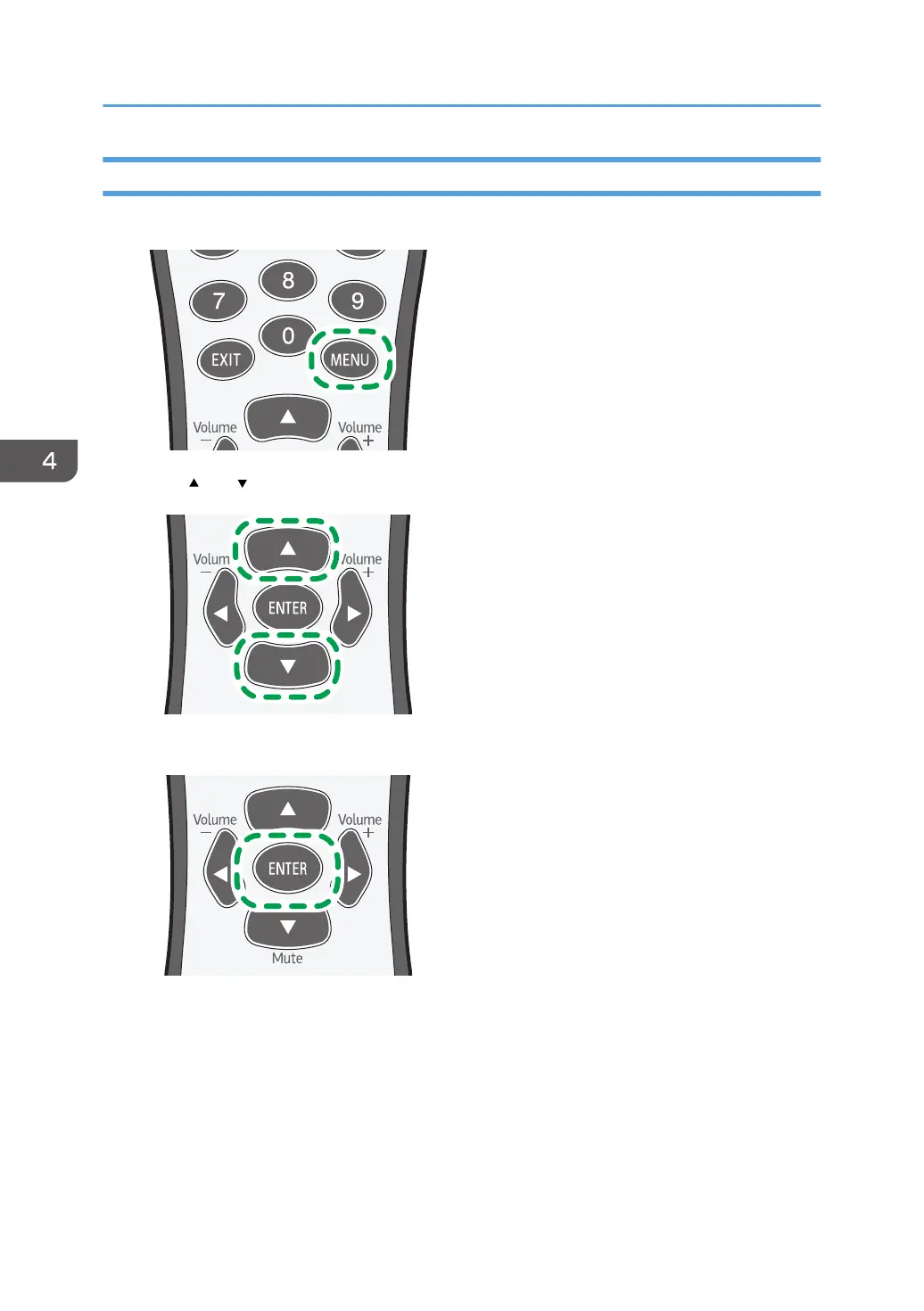 8
7
9
0
EXIT
MENU
Volume
Volume

4

▲ ▼

Volum
/olume
ENTER

Volume
Volume
ENTER
Mute