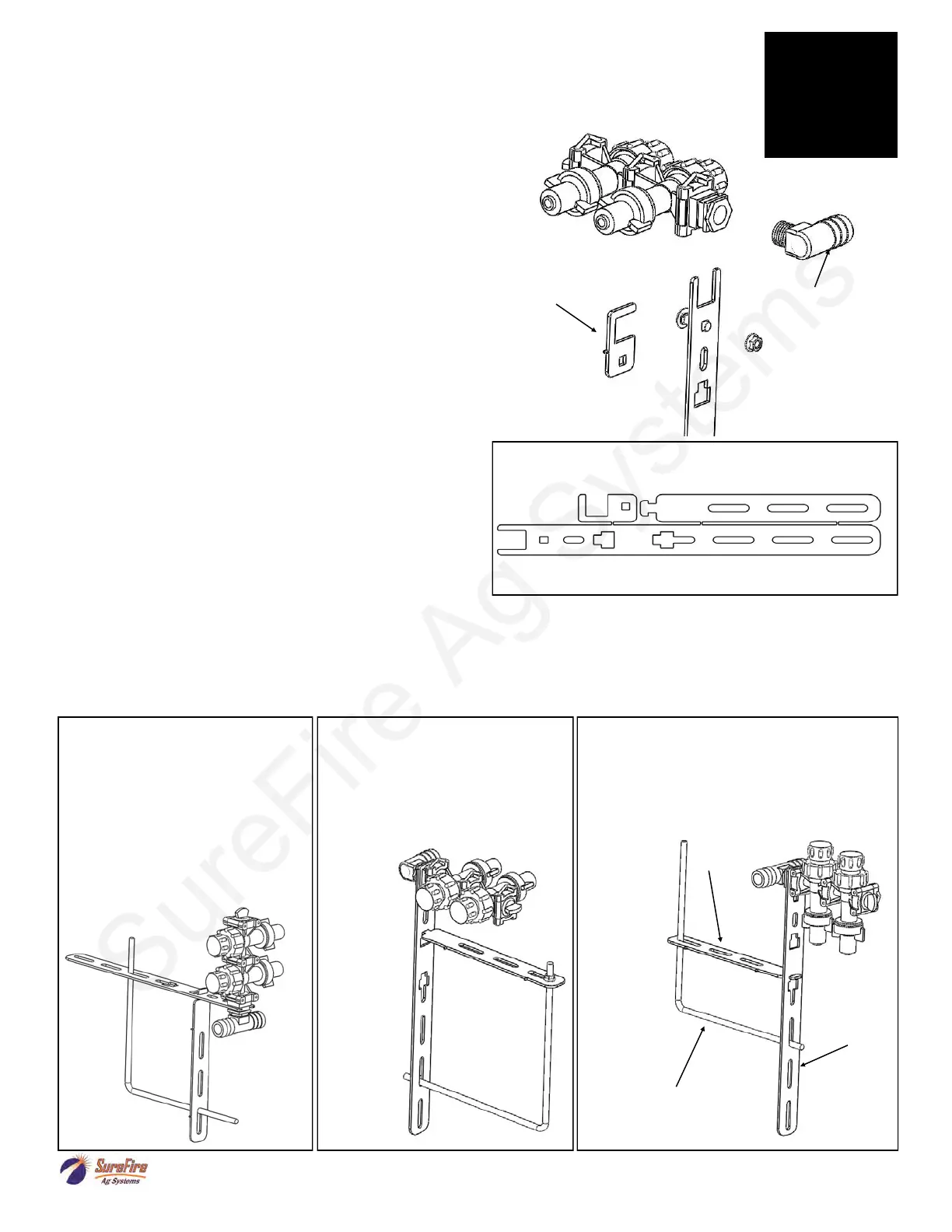 SureFire Ag Systems

SureFire
Ag Systems