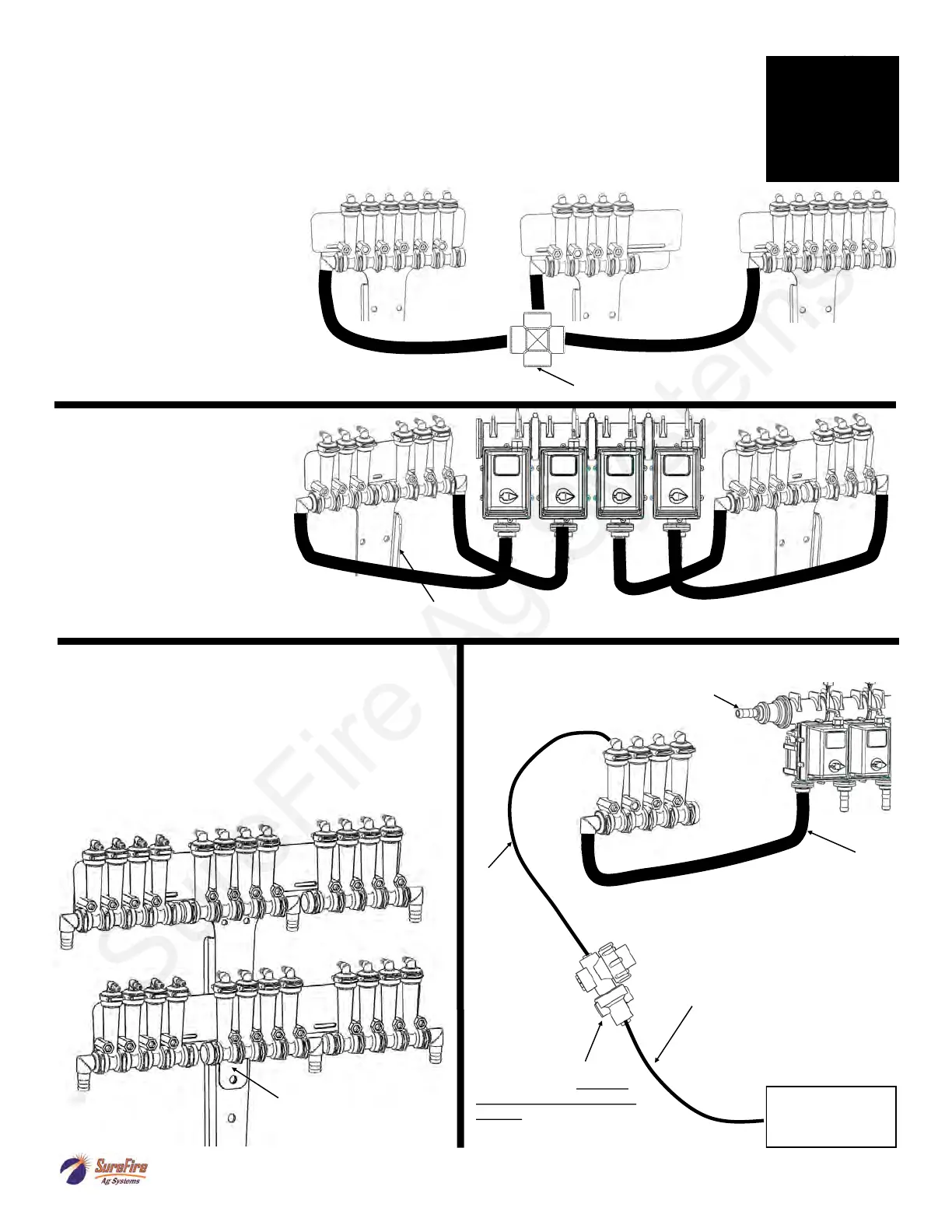 SureFire Ag Systems

SureFire
Ag Systems