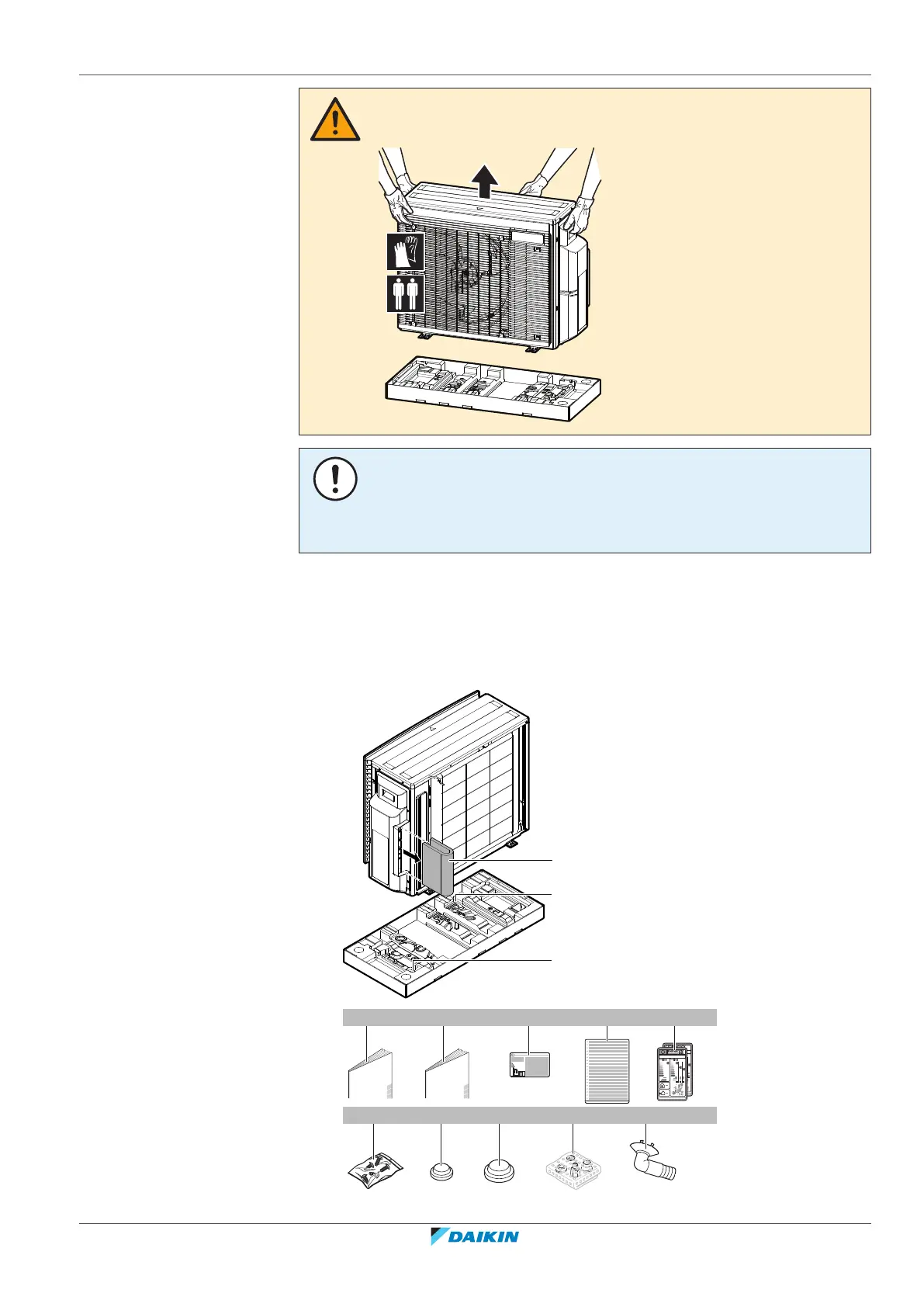 DAIKIN