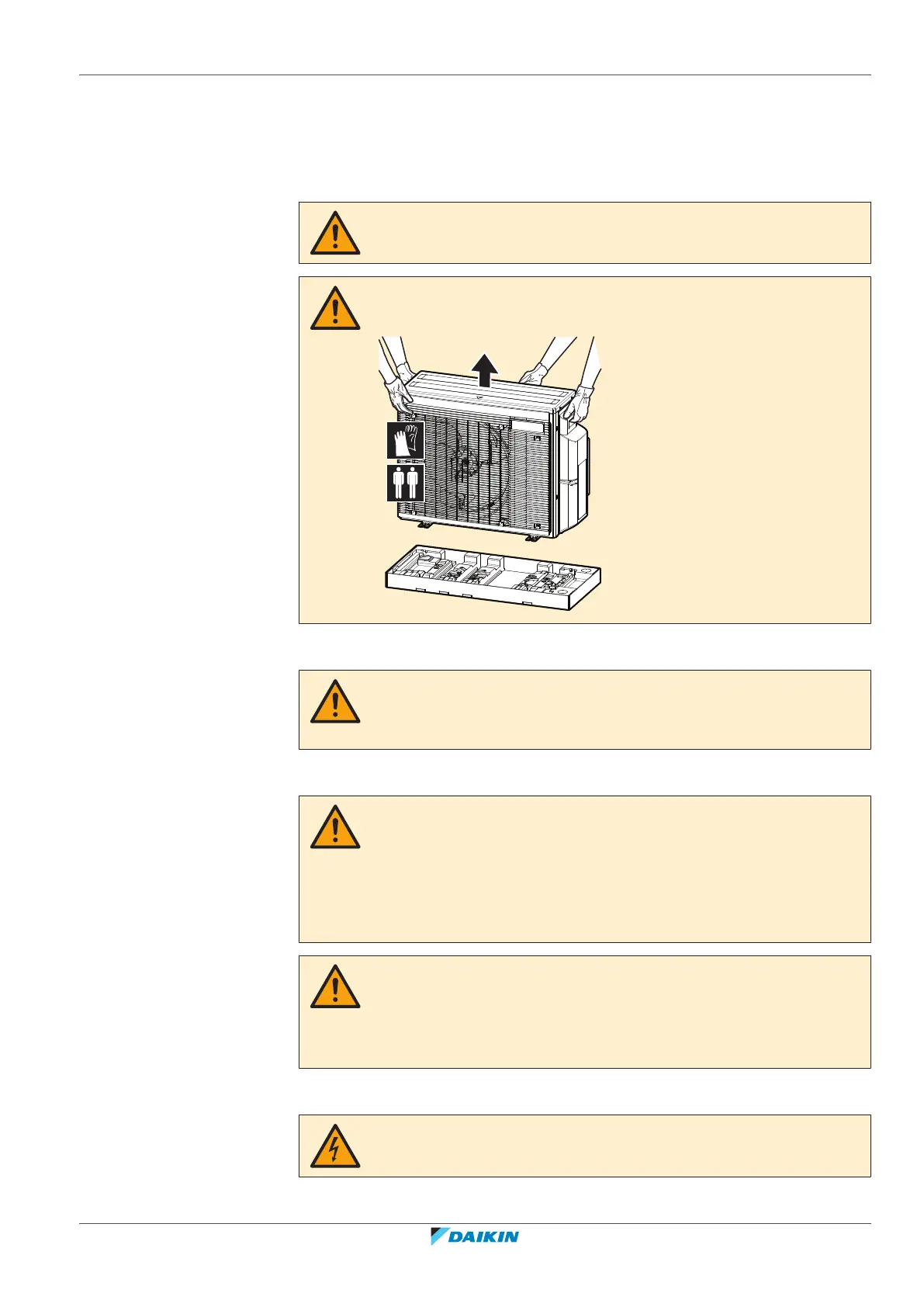 DAIKIN