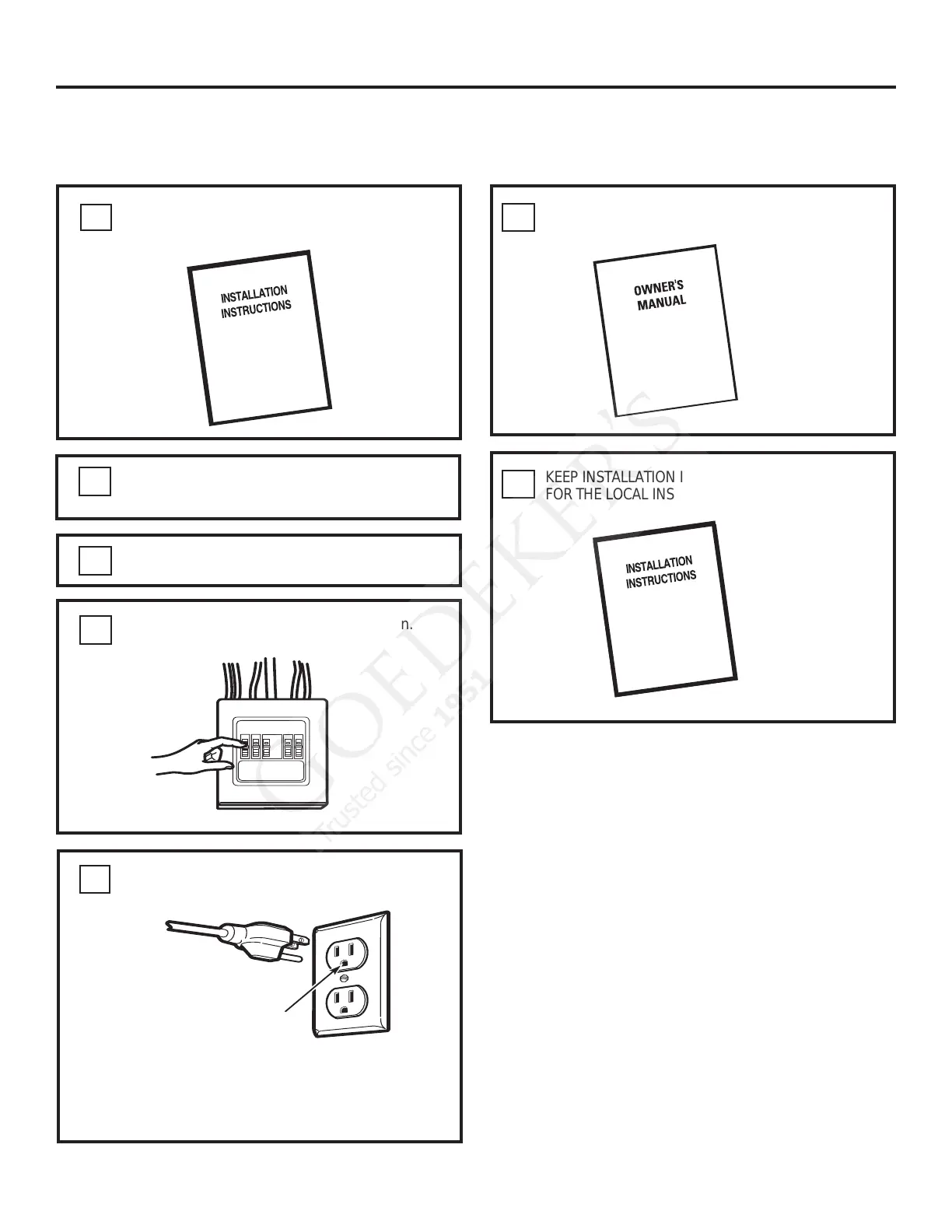 INSTALLATION INSTRUCTIONS

n.

OWNER'S MANUAL

KEEP INSTALLATION I
FOR THE LOCAL INS

INSTALLATION INSTRUCTIONS

GOEDEKER'S
Trusted since 1951