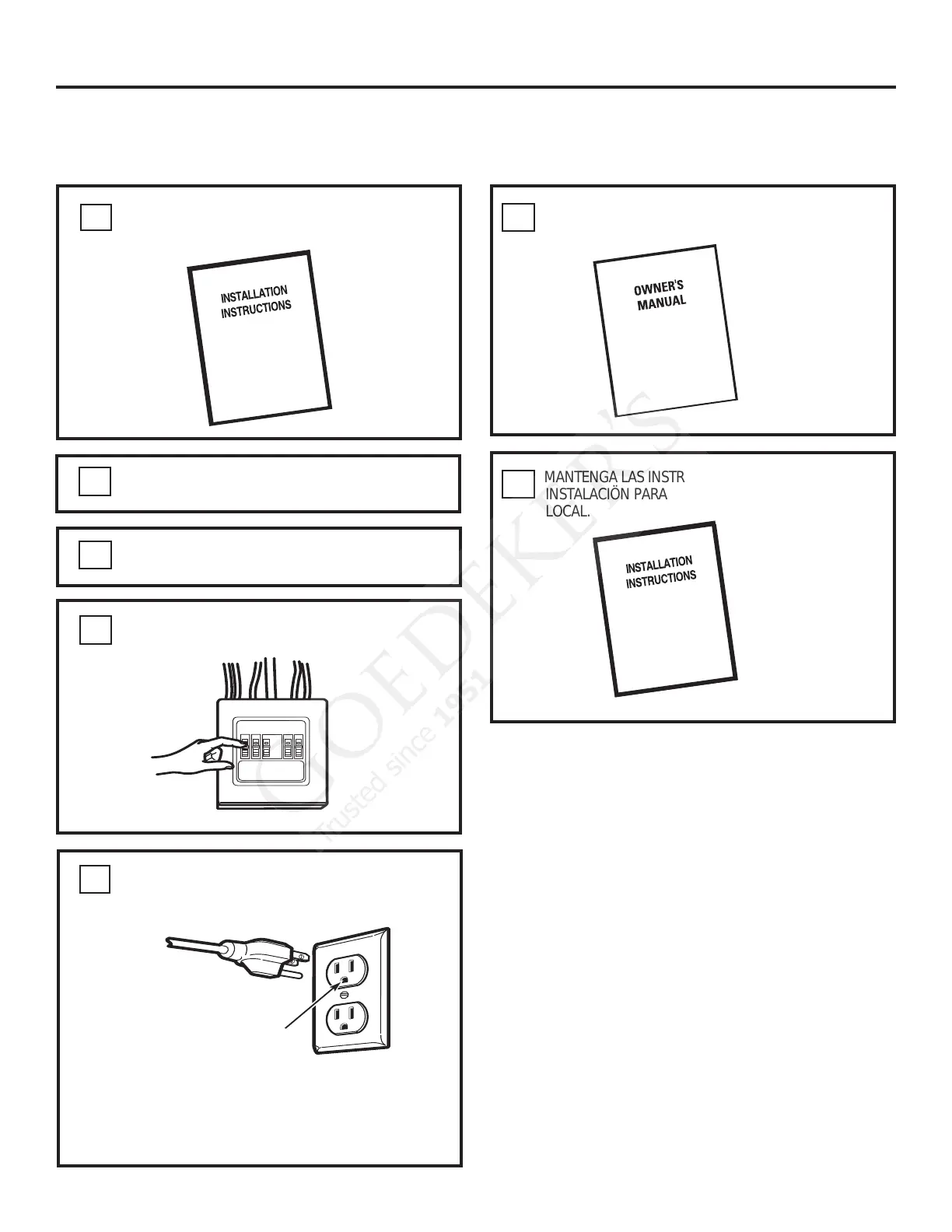 INSTALLATION INSTRUCTIONS

OWNER'S MANUAL

MANTENGA LAS INSTR INSTALACIÖN PARA LOCAL.

INSTALLATION INSTRUCTIONS

GOEDEKER'S Trusted since 1951