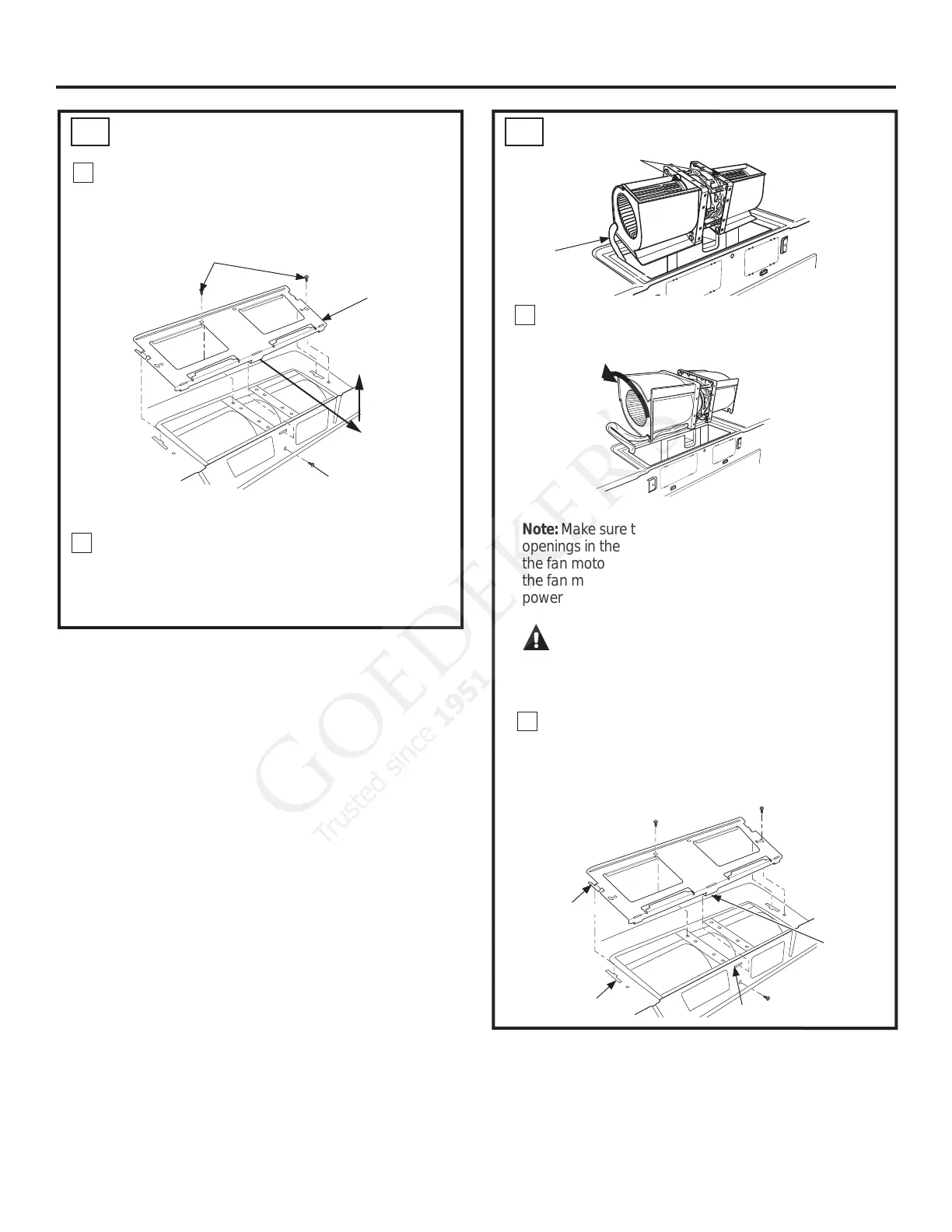 Note: Make sure t
openings in the
the fan moto
the fan m
power

GOEDEKER'S
Trusted since 1951