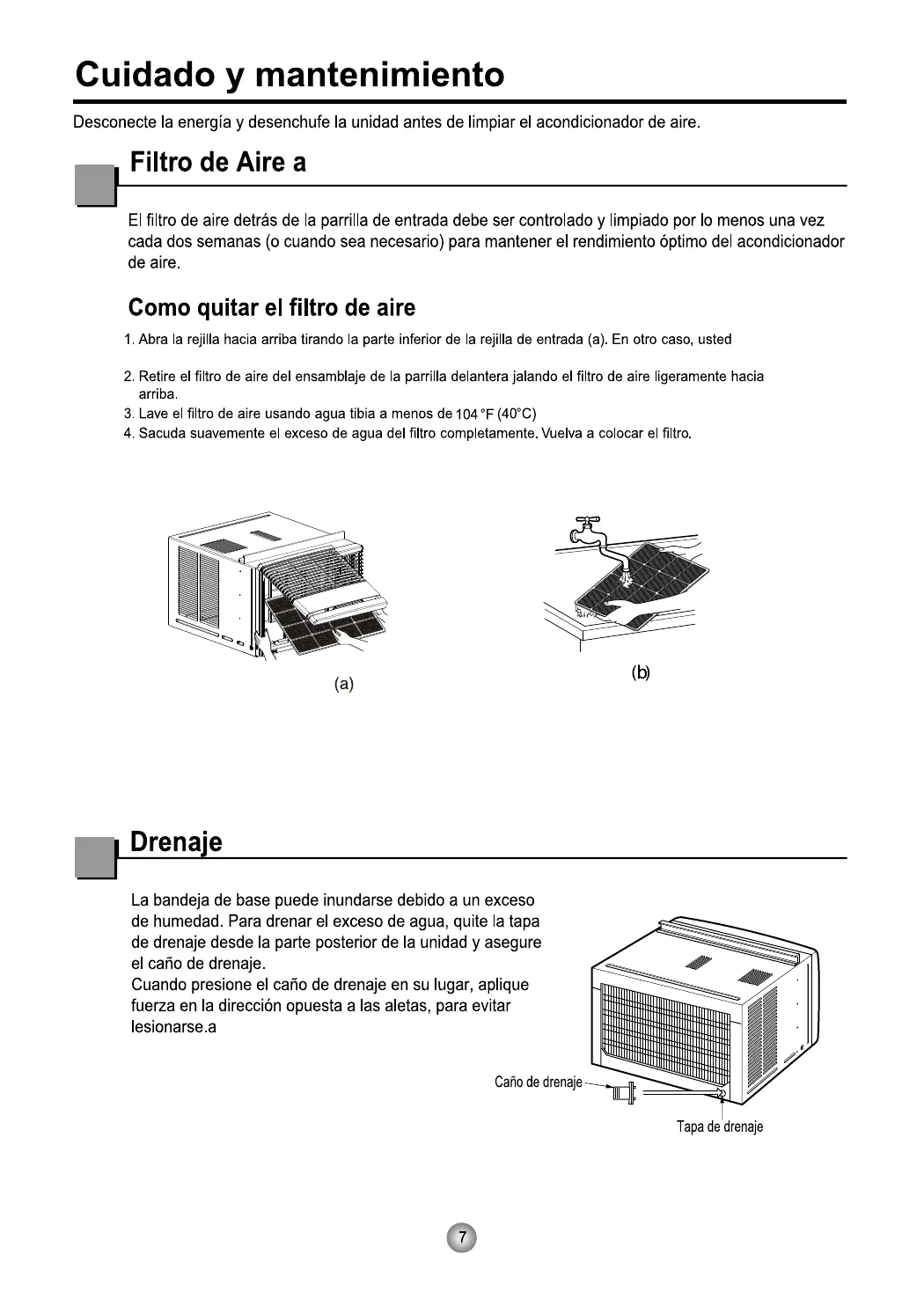 Cuidado y mantenimiento

Desconecte la energía y desenchufe la unidad antes de limpiar el acondicionador de aire.

Filtro de Aire a

El filtro de aire detrás de la parrilla de entrada debe ser controlado y limpiado por lo menos una vez cada dos semanas (o cuando sea necesario) para mantener el rendimiento óptimo del acondicionador de aire.

Como quitar el filtro de aire

1. Abra la rejilla hacia arriba tirando la parte inferior de la rejilla de entrada (a). En otro caso, usted

2. Retire el filtro de aire del ensamblaje de la parrilla delantera jalando el filtro de aire ligeramente hacia arriba.
3. Lave el filtro de aire usando agua tibia a menos de 104 °F (40°C)
4. Sacuda suavemente el exceso de agua del filtro completamente. Vuelva a colocar el filtro.

(a)

(b)

Drenaje

La bandeja de base puede inundarse debido a un exceso de humedad. Para drenar el exceso de agua, quite la tapa de drenaje desde la parte posterior de la unidad y asegure el caño de drenaje.
Cuando presione el caño de drenaje en su lugar, aplique fuerza en la dirección opuesta a las aletas, para evitar lesionarse.a

Caño de drenaje

Tapa de drenaje

7