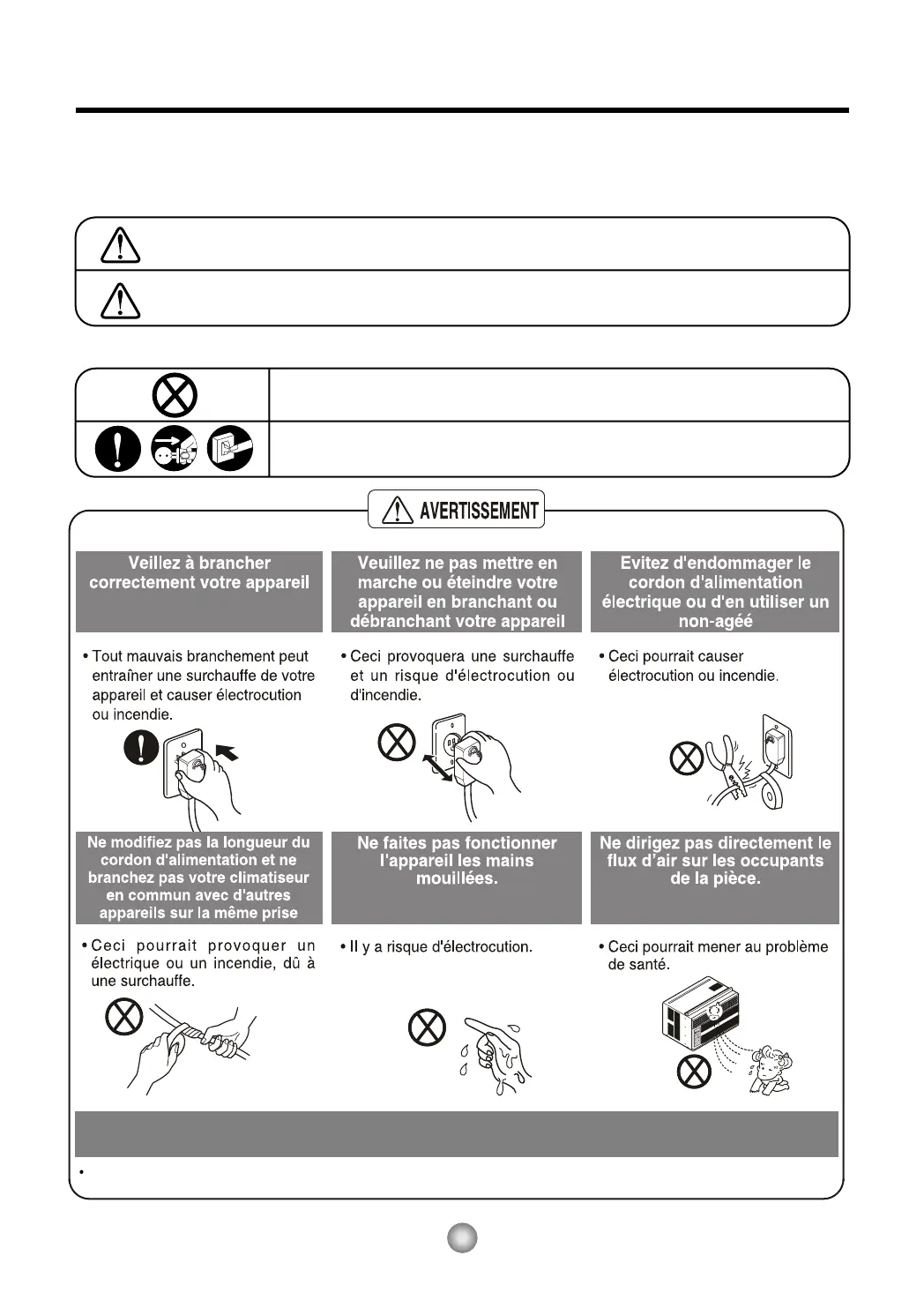 AVERTISSEMENT

Veillez à brancher correctement votre appareil

• Tout mauvais branchement peut entraîner une surchauffe de votre appareil et causer électrocution ou incendie.

Veuillez ne pas mettre en marche ou éteindre votre appareil en branchant ou débranchant votre appareil

• Ceci provoquera une surchauffe et un risque d'électrocution ou d'incendie.

Evitez d'endommager le cordon d'alimentation électrique ou d'en utiliser un non-agéé

• Ceci pourrait causer électrocution ou incendie.

Ne modifiez pas la longueur du cordon d'alimentation et ne branchez pas votre climatiseur en commun avec d'autres appareils sur la même prise

• Ceci pourrait provoquer un électrique ou un incendie, dû à une surchauffe.

Ne faites pas fonctionner l'appareil les mains mouillées.

• Il y a risque d'électrocution.

Ne dirigez pas directement le flux d'air sur les occupants de la pièce.

• Ceci pourrait mener au problème de santé.

•