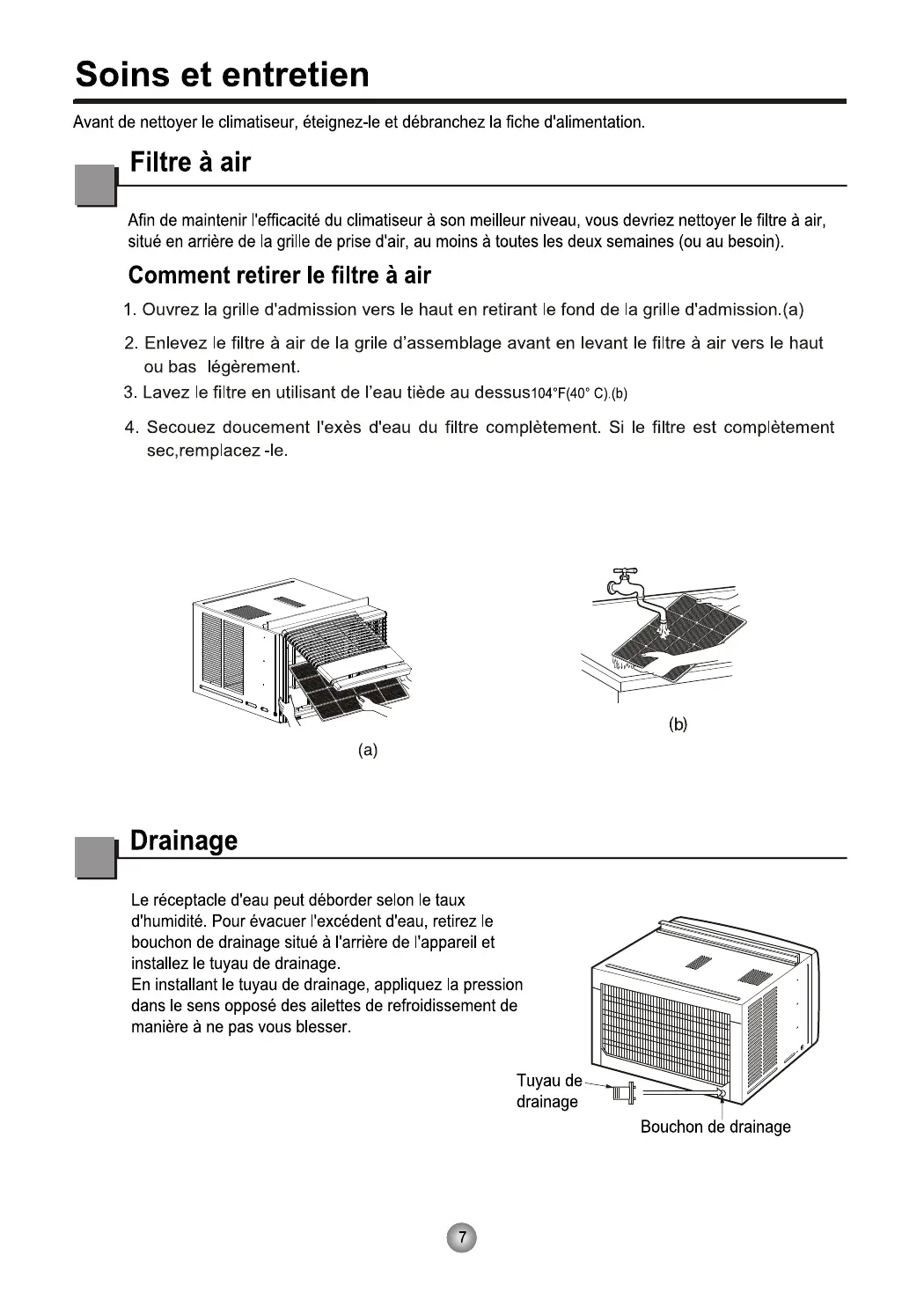 Soins et entretien

Avant de nettoyer le climatiseur, éteignez-le et débranchez la fiche d'alimentation.

Filtre à air

Afin de maintenir l'efficacité du climatiseur à son meilleur niveau, vous devriez nettoyer le filtre à air, situé en arrière de la grille de prise d'air, au moins à toutes les deux semaines (ou au besoin).

Comment retirer le filtre à air

1. Ouvrez la grille d'admission vers le haut en retirant le fond de la grille d'admission.(a)

2. Enlevez le filtre à air de la grile d'assemblage avant en levant le filtre à air vers le haut ou bas légèrement.

3. Lavez le filtre en utilisant de l'eau tiède au dessus104°F(40° C).(b)

4. Secouez doucement l'exès d'eau du filtre complètement. Si le filtre est complètement sec,remplacez -le.

(a)

(b)

Drainage

Le réceptacle d'eau peut déborder selon le taux d'humidité. Pour évacuer l'excédent d'eau, retirez le bouchon de drainage situé à l'arrière de l'appareil et installez le tuyau de drainage.
En installant le tuyau de drainage, appliquez la pression dans le sens opposé des ailettes de refroidissement de manière à ne pas vous blesser.

Tuyau de drainage

Bouchon de drainage

7