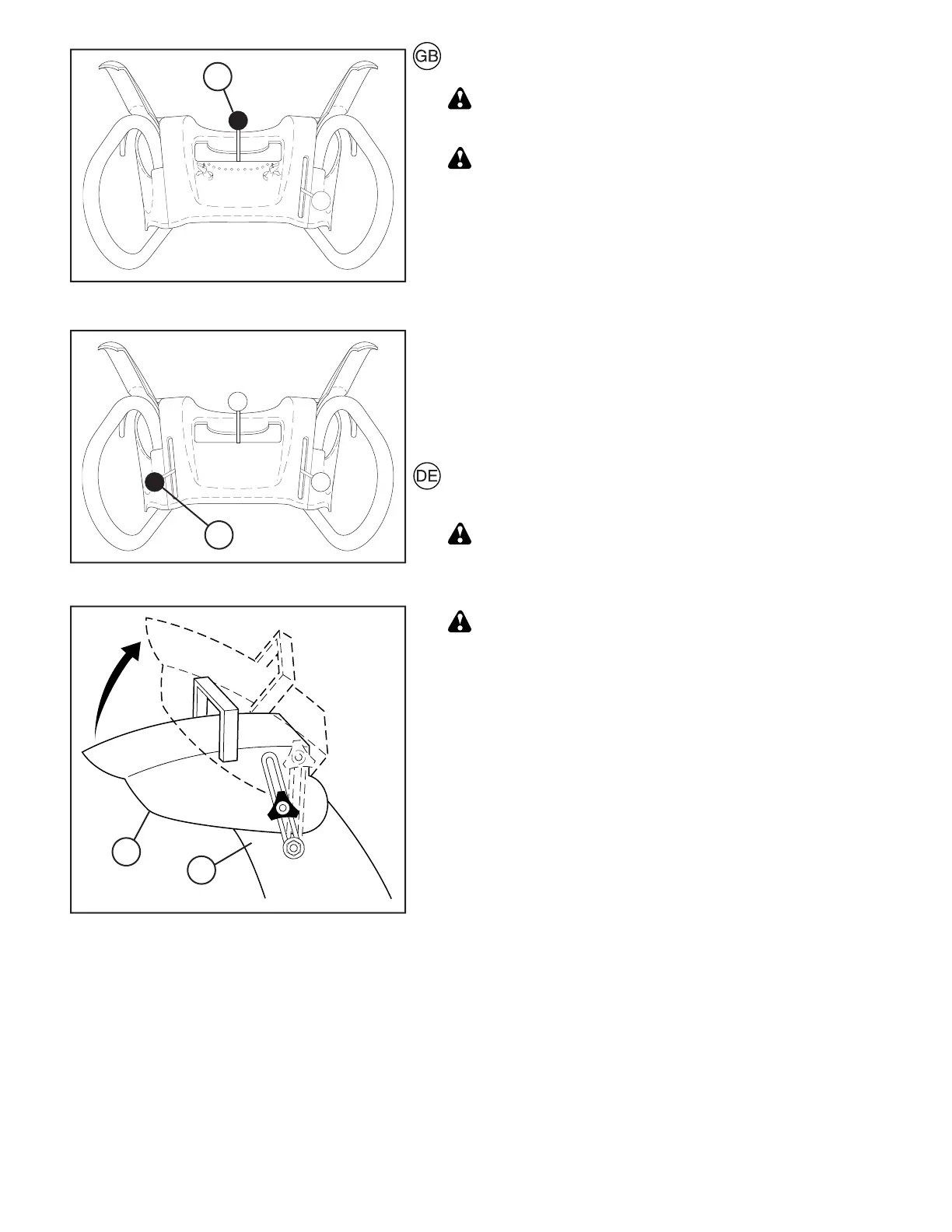 GB

DE