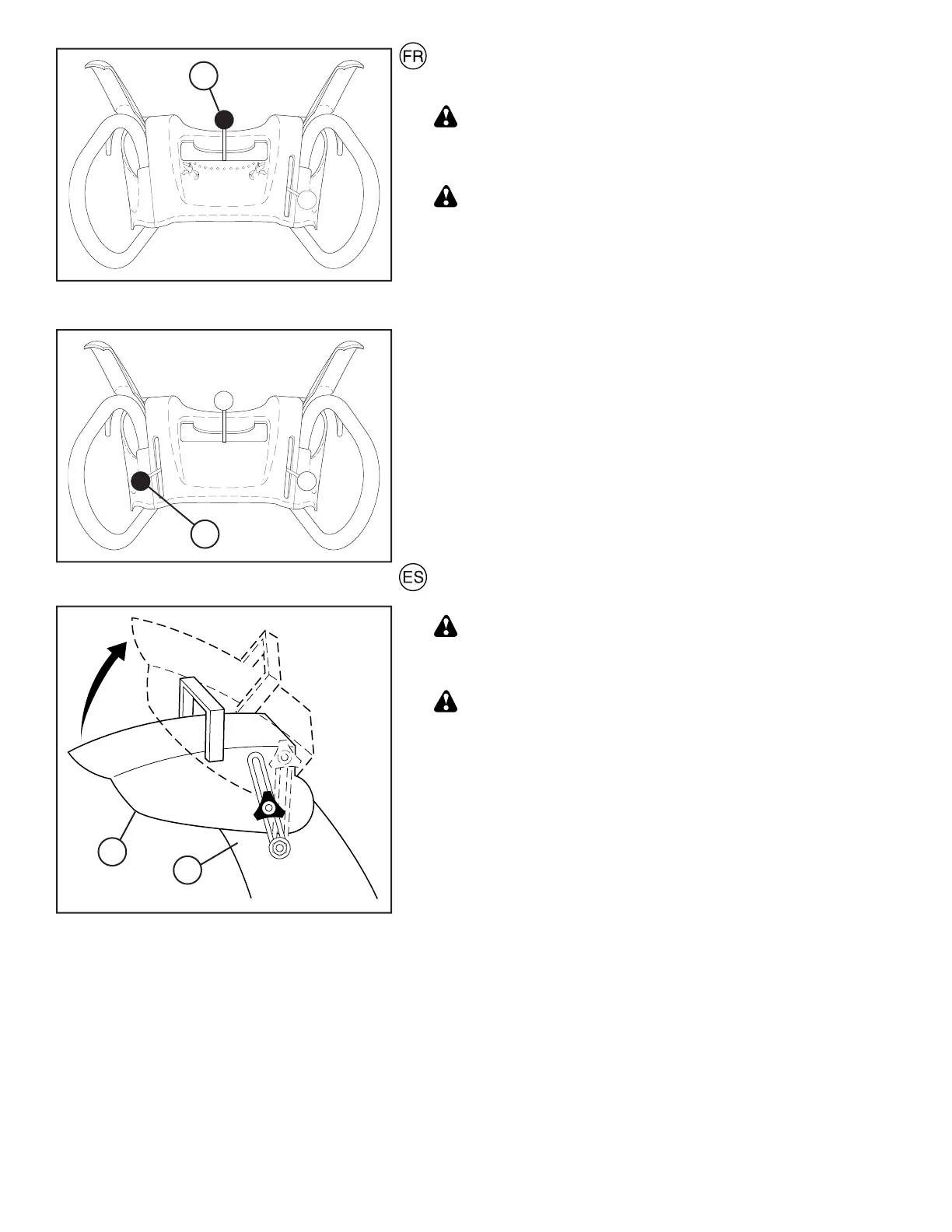 FR

ES