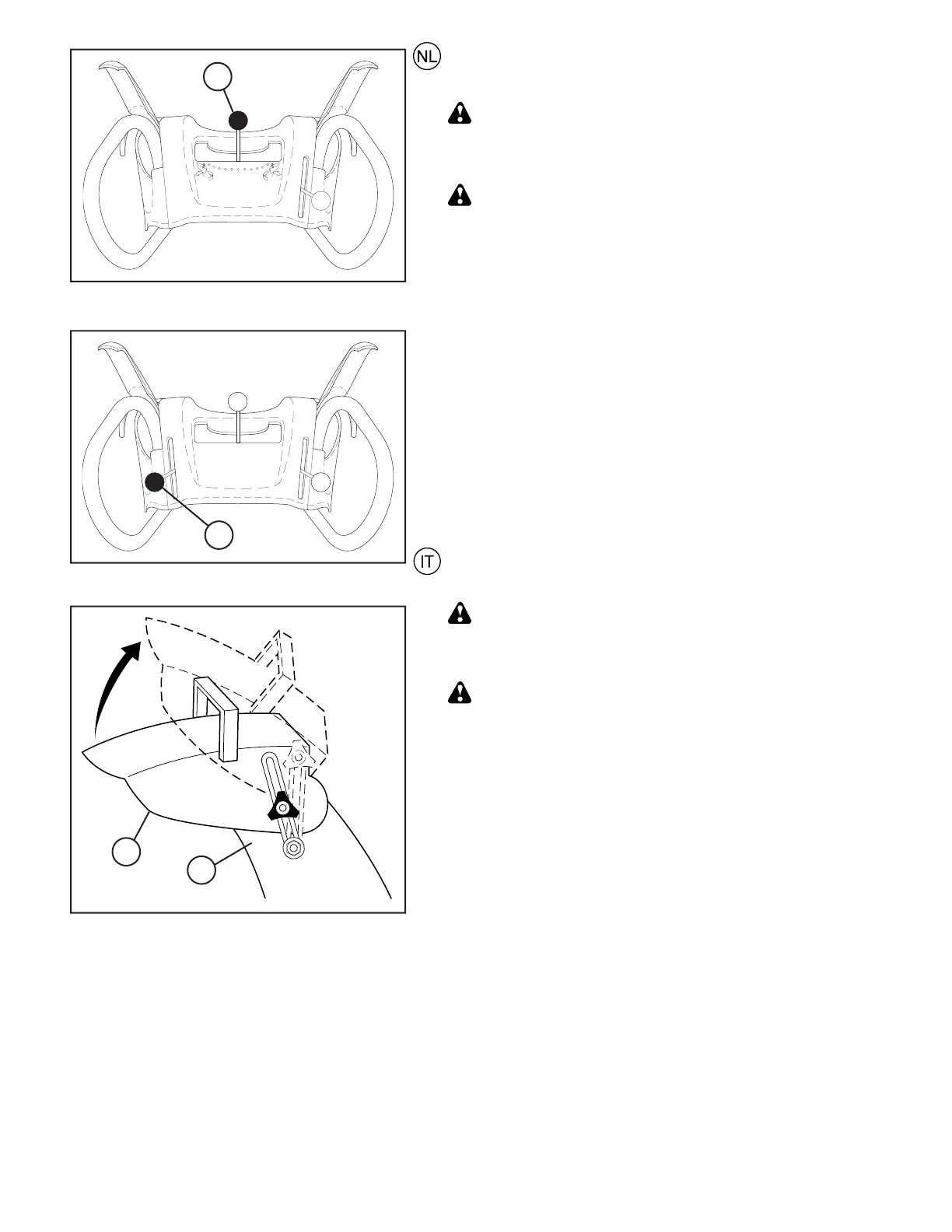 NL

IT