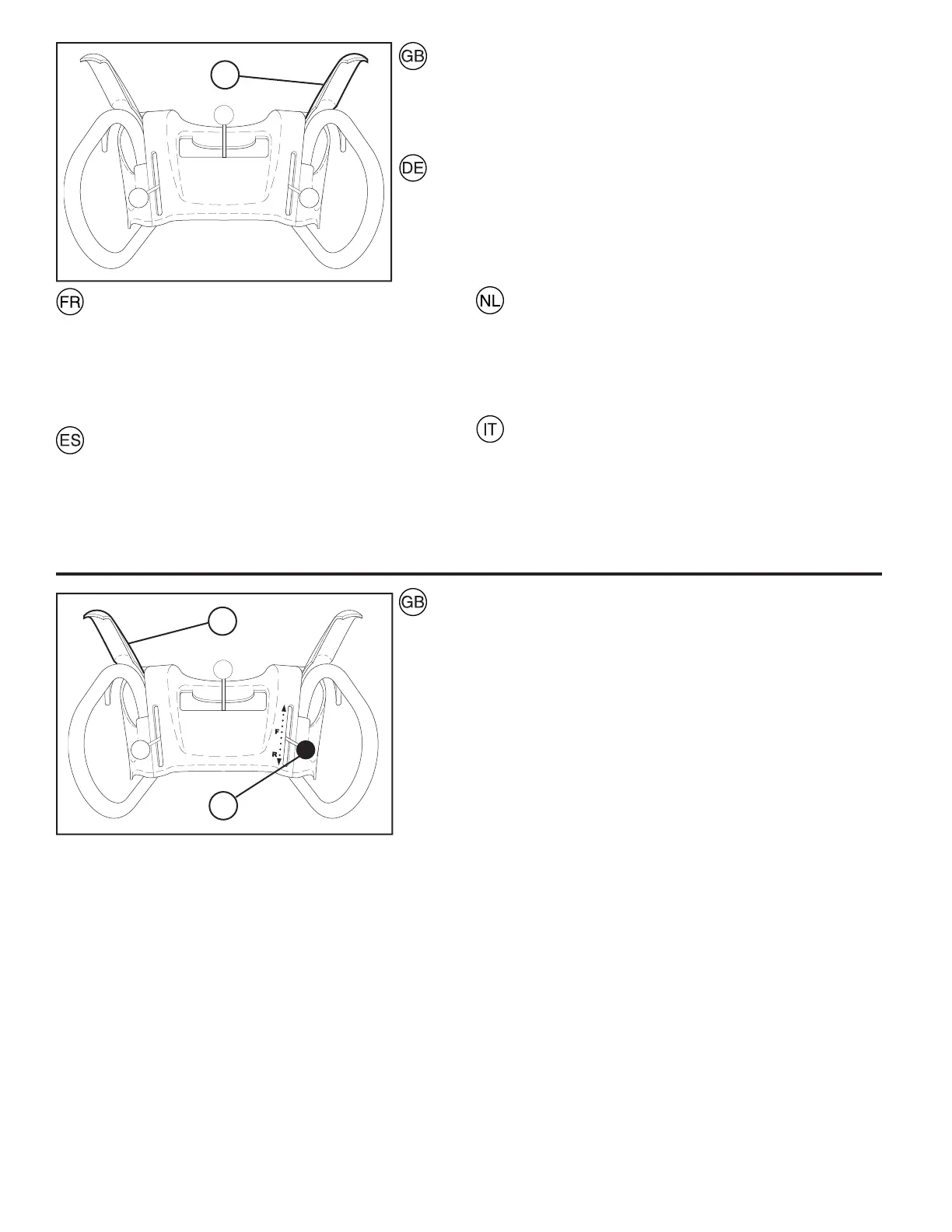 GB

DE

FR

NL

ES

IT

GB

F

R