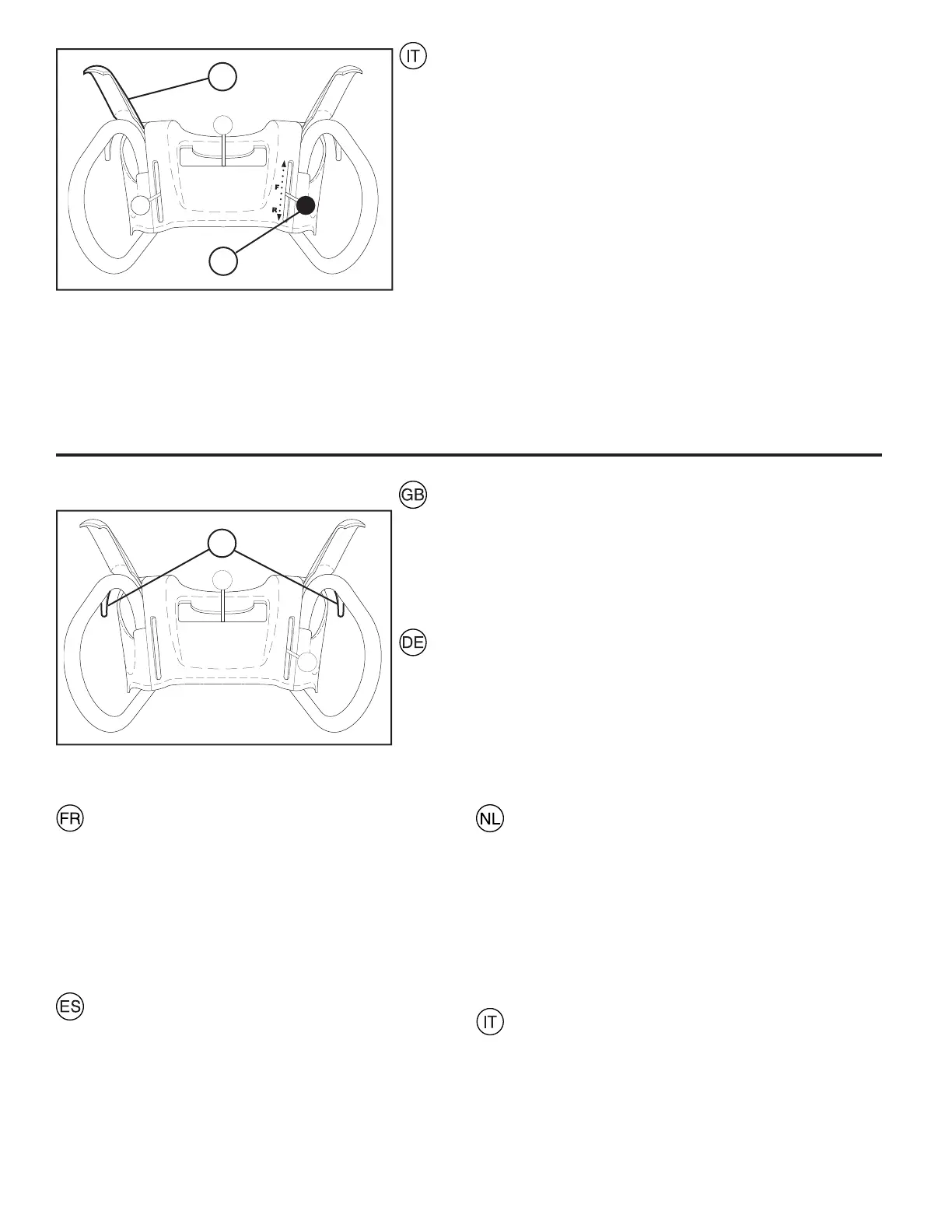 IT

F

R

GB

DE

FR

NL

ES

IT