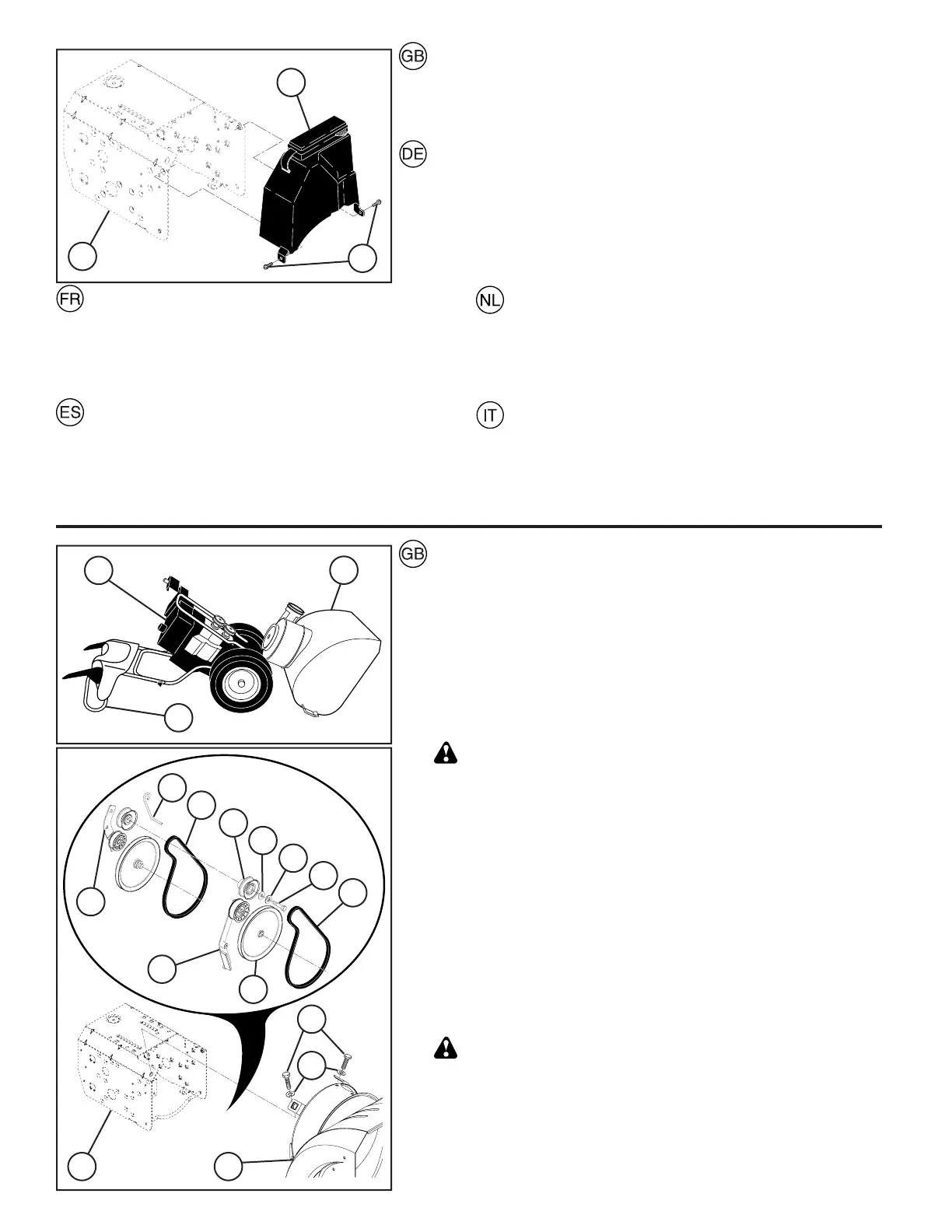 GB

DE

FR

NL

ES

IT

GB