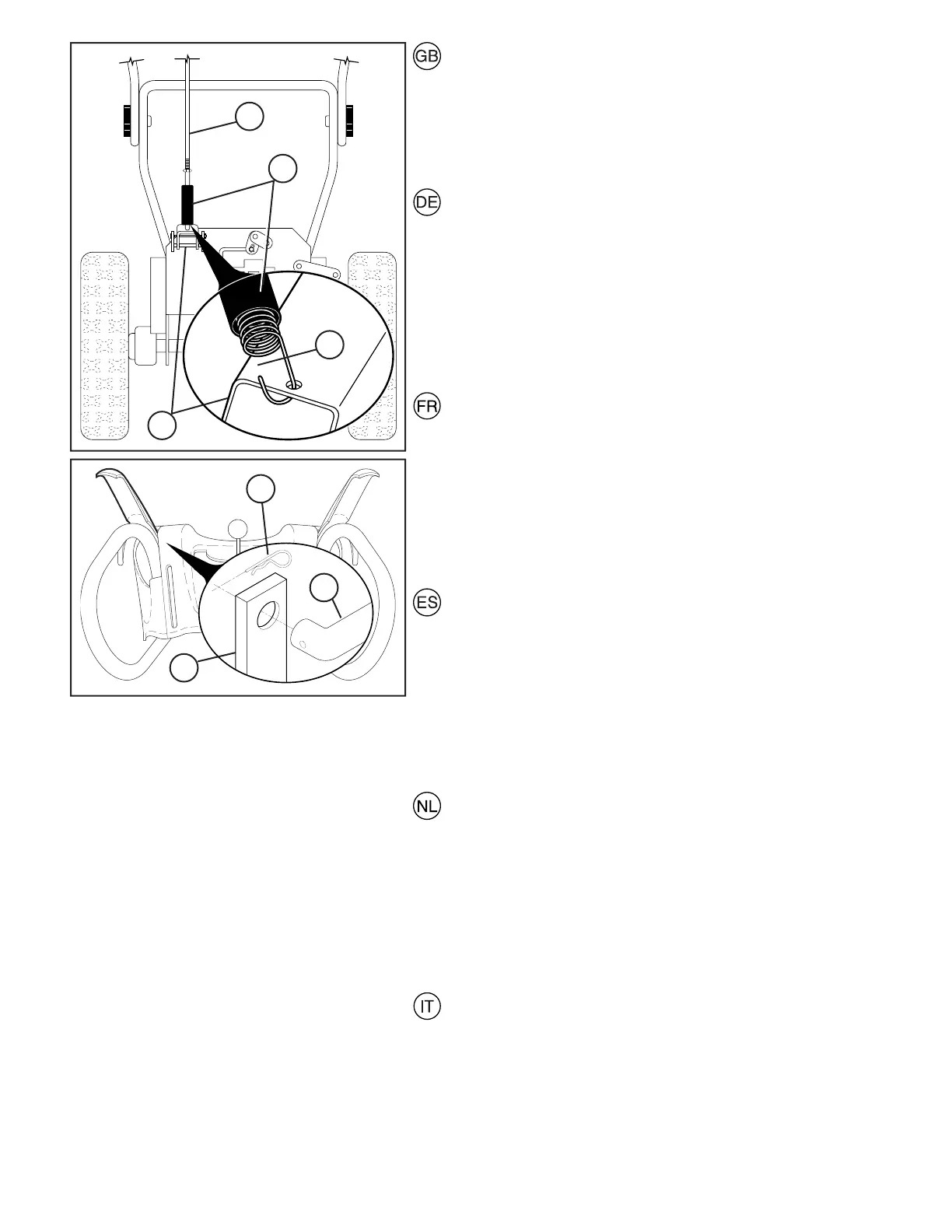 GB

DE

FR

ES

NL

IT