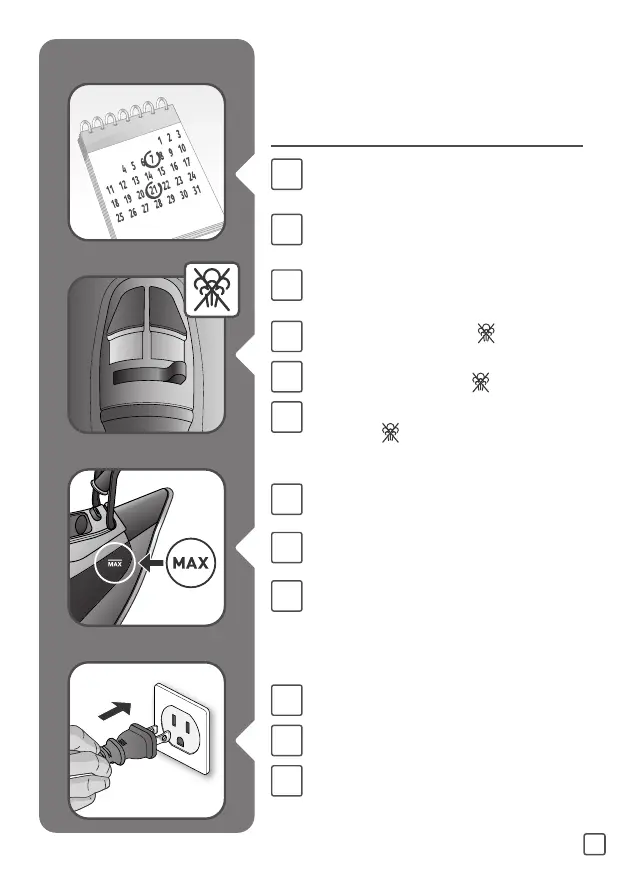 1 2 3
4 5 6 7 8 9 10
11 12 13 14 15 16 17
18 19 20 21 22 23 24
25 26 27 28 29 30 31

MAX

MAX