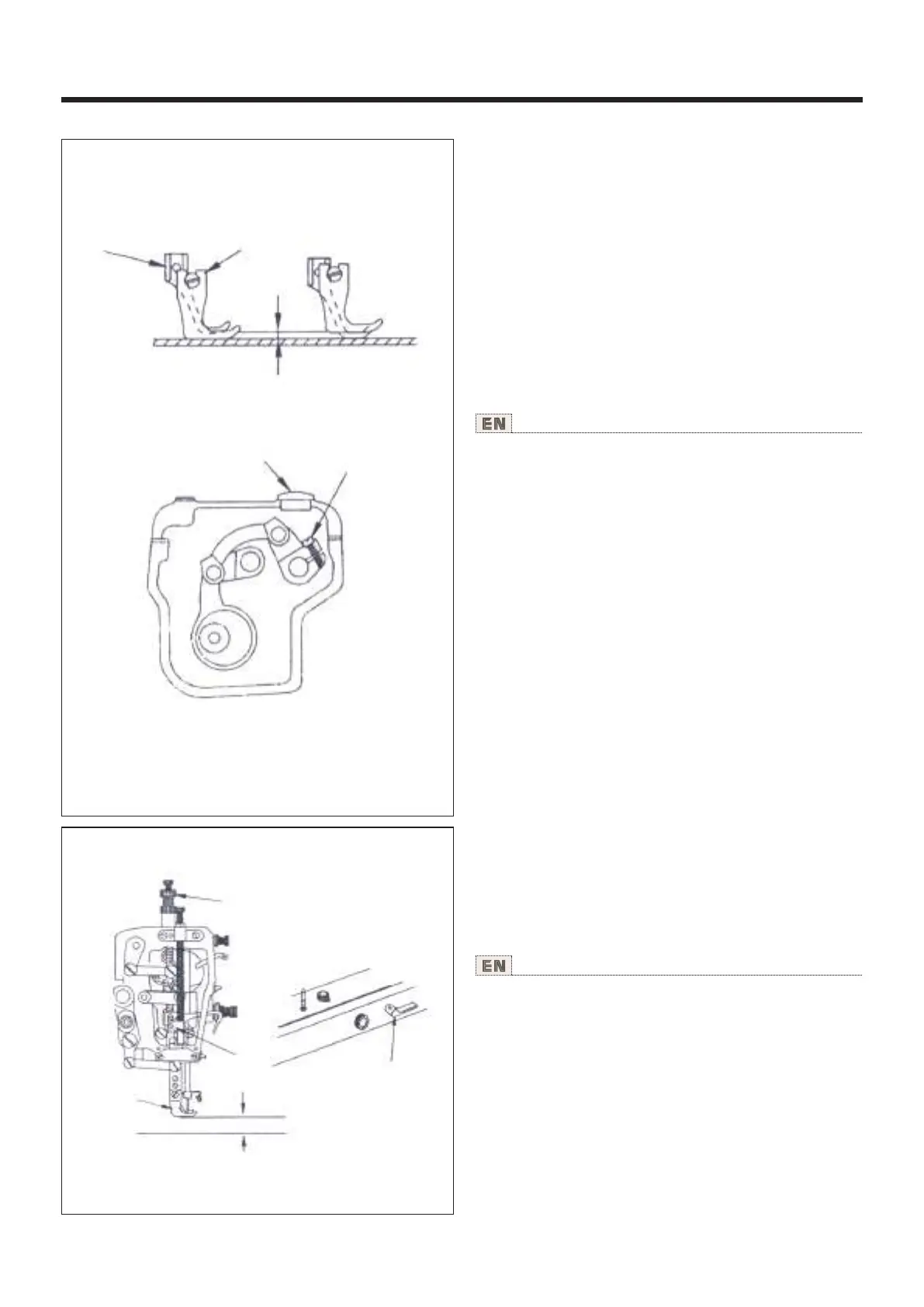 EN

EN