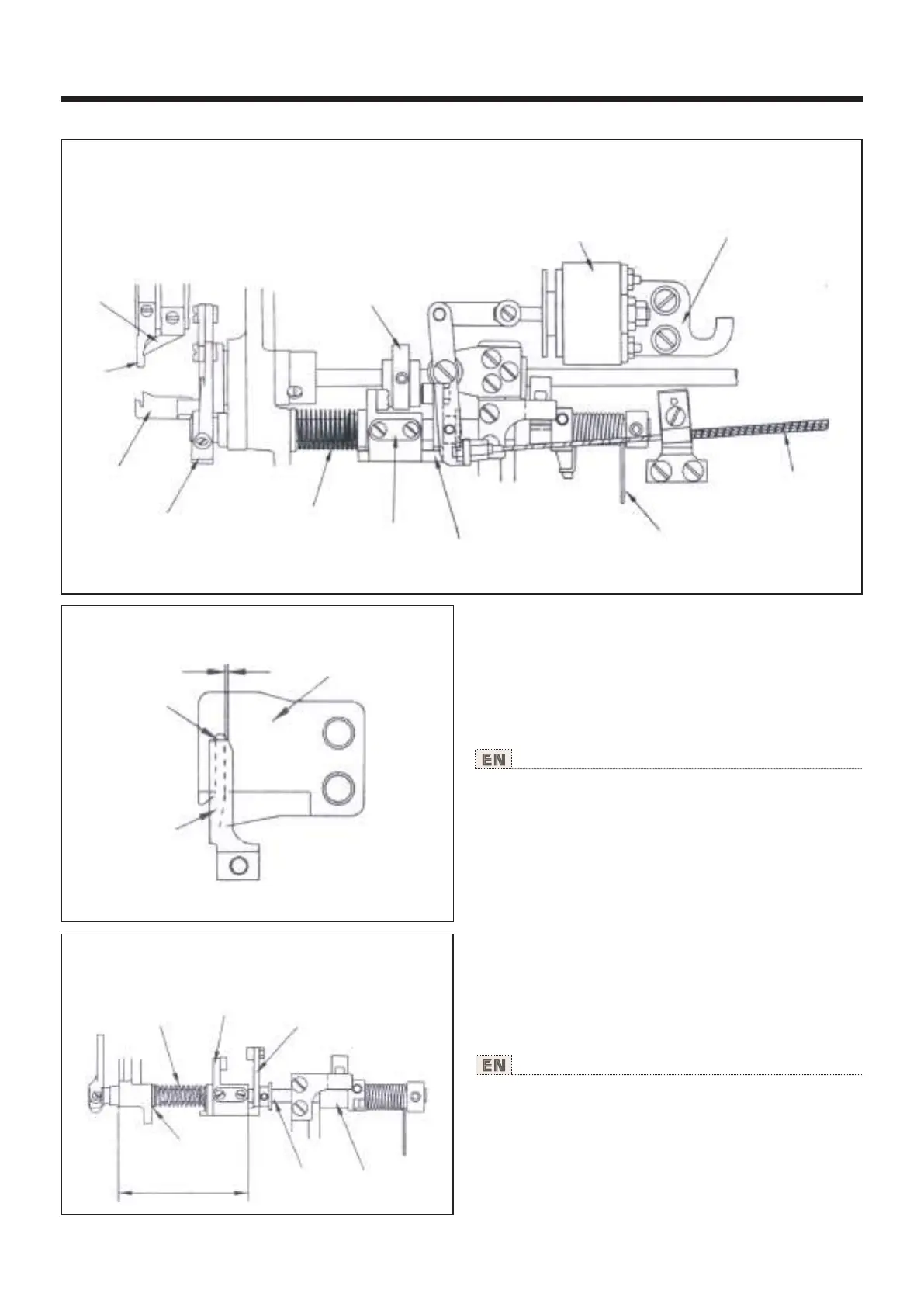 EN

EN